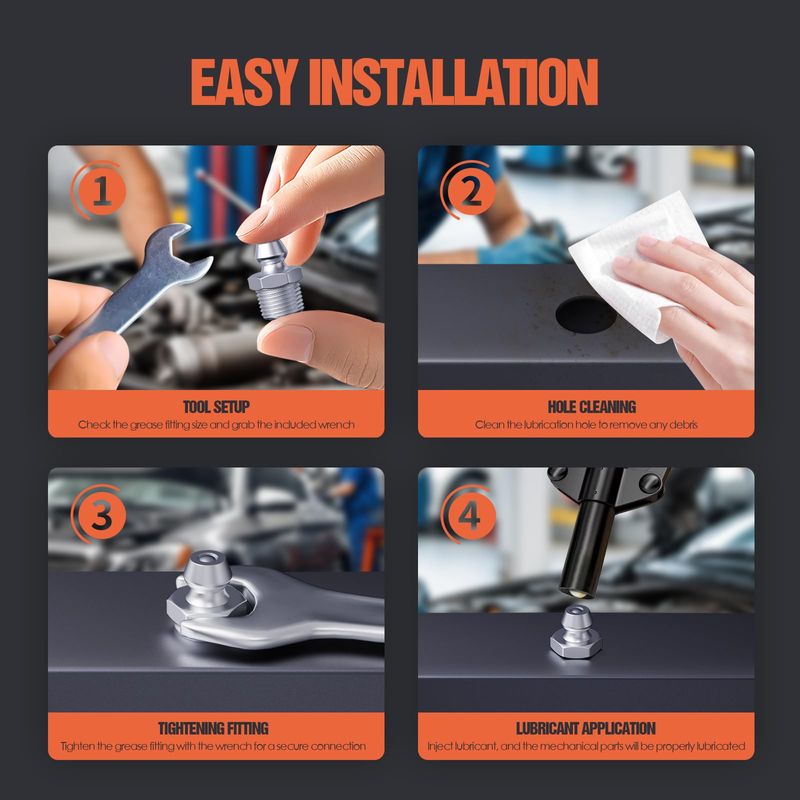 EASY INSTALLATION

1

TOOL SETUP
Check the grease fitting size and grab the included wrench

2

HOLE CLEANING
Clean the lubrication hole to remove any debris

3

TIGHTENING FITTING
Tighten the grease fitting with the wrench for a secure connection

4

LUBRICANT APPLICATION
Inject lubricant, and the mechanical parts will be properly lubricated