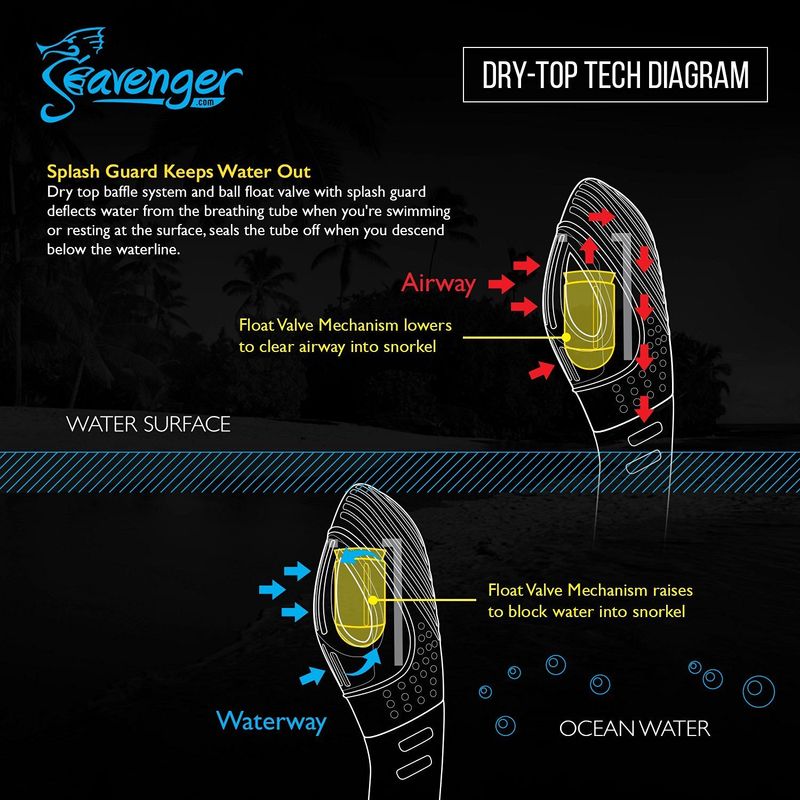 Seavenger
.com

DRY-TOP TECH DIAGRAM

Splash Guard Keeps Water Out
Dry top baffle system and ball float valve with splash guard deflects water from the breathing tube when you're swimming or resting at the surface, seals the tube off when you descend below the waterline.

Airway

Float Valve Mechanism lowers to clear airway into snorkel

WATER SURFACE

Float Valve Mechanism raises to block water into snorkel

Waterway

OCEAN WATER