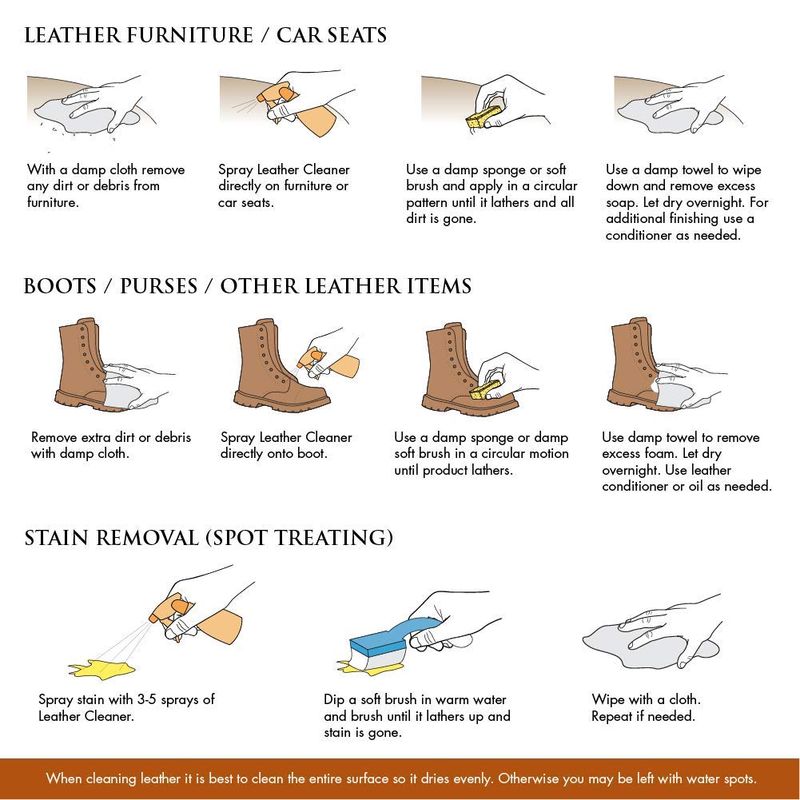 LEATHER FURNITURE / CAR SEATS

With a damp cloth remove any dirt or debris from furniture.

Spray Leather Cleaner directly on furniture or car seats.

Use a damp sponge or soft brush and apply in a circular pattern until it lathers and all dirt is gone.

Use a damp towel to wipe down and remove excess soap. Let dry overnight. For additional finishing use a conditioner as needed.

BOOTS / PURSES / OTHER LEATHER ITEMS

Remove extra dirt or debris with damp cloth.

Spray Leather Cleaner directly onto boot.

Use a damp sponge or damp soft brush in a circular motion until product lathers.

Use damp towel to remove excess foam. Let dry overnight. Use leather conditioner or oil as needed.

STAIN REMOVAL (SPOT TREATING)

Spray stain with 3-5 sprays of Leather Cleaner.

Dip a soft brush in warm water and brush until it lathers up and stain is gone.

Wipe with a cloth. Repeat if needed.

When cleaning leather it is best to clean the entire surface so it dries evenly. Otherwise you may be left with water spots.