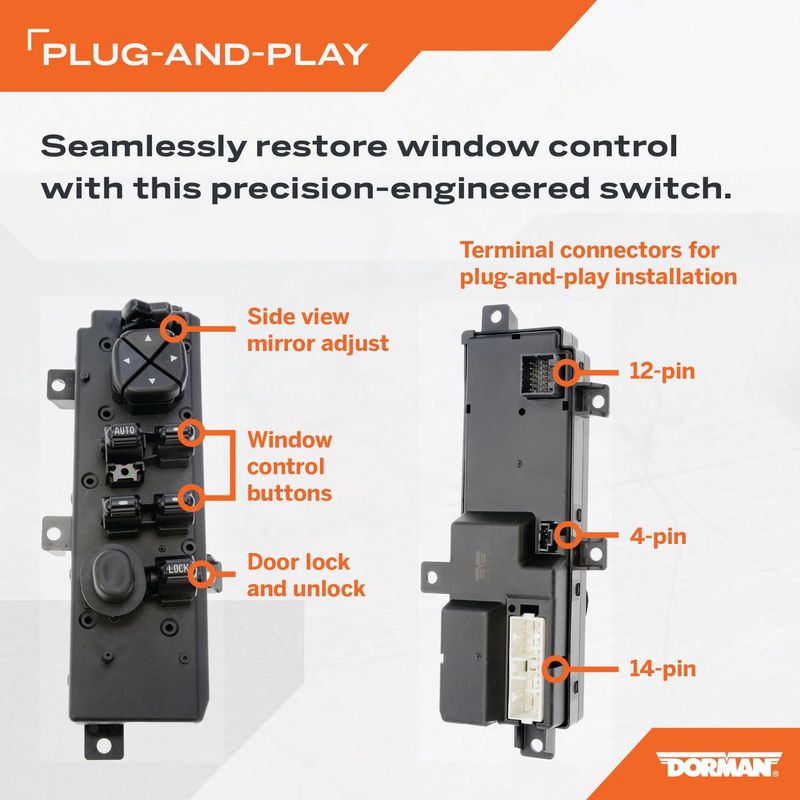 PLUG-AND-PLAY

Seamlessly restore window control with this precision-engineered switch.

Side view mirror adjust

AUTO

Window control buttons

LOCK

Door lock and unlock

Terminal connectors for plug-and-play installation

12-pin

4-pin

14-pin

DORMAN