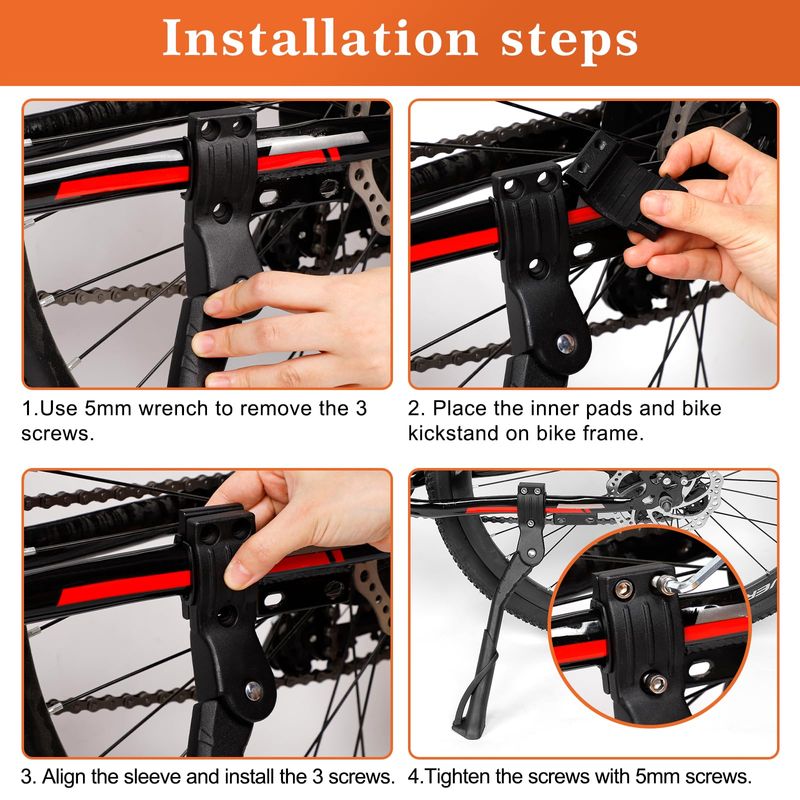 Installation steps

1.Use 5mm wrench to remove the 3 screws.

2. Place the inner pads and bike kickstand on bike frame.

3. Align the sleeve and install the 3 screws.

4.Tighten the screws with 5mm screws.