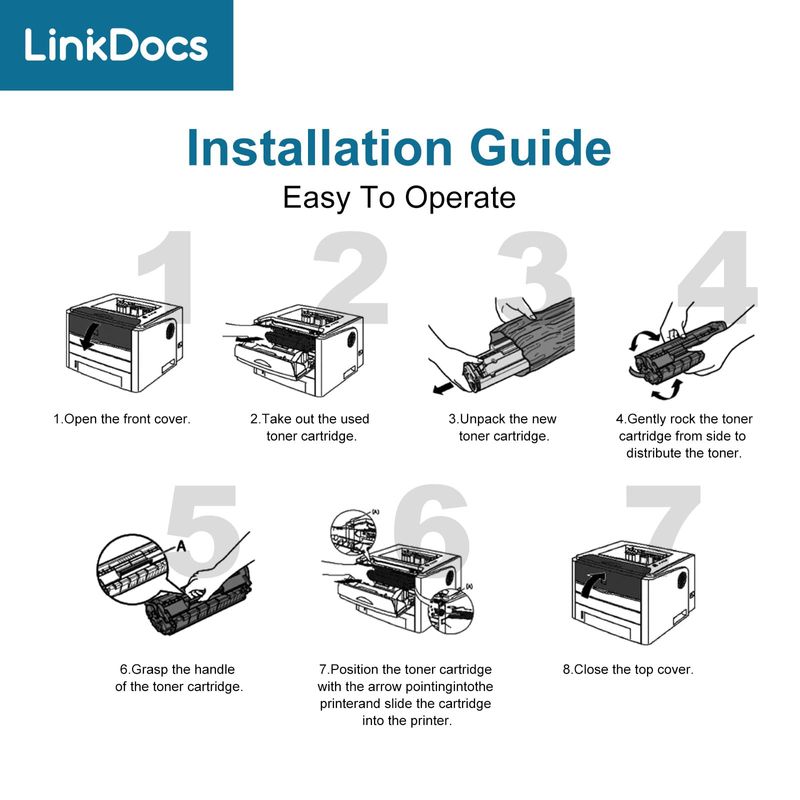 LinkDocs

Installation Guide

Easy To Operate

1

1.Open the front cover.

2

2.Take out the used toner cartridge.

3

3.Unpack the new toner cartridge.

4

4.Gently rock the toner cartridge from side to distribute the toner.

5

A

6.Grasp the handle of the toner cartridge.

6

(A)

(A)

7.Position the toner cartridge with the arrow pointingintothe printerand slide the cartridge into the printer.

7

8.Close the top cover.