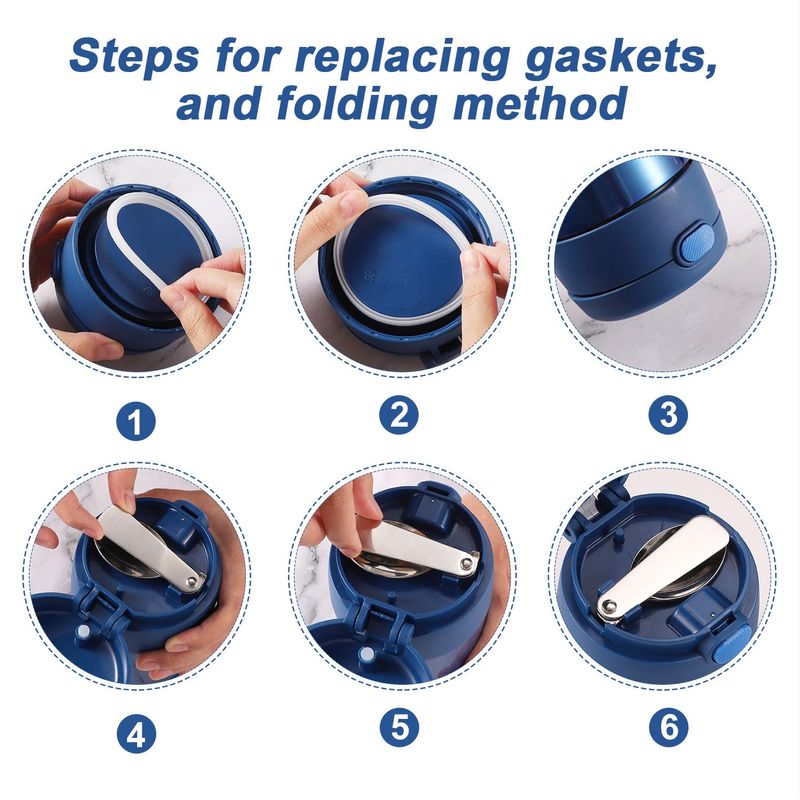 Steps for replacing gaskets, and folding method

1

2

3

4

5

6