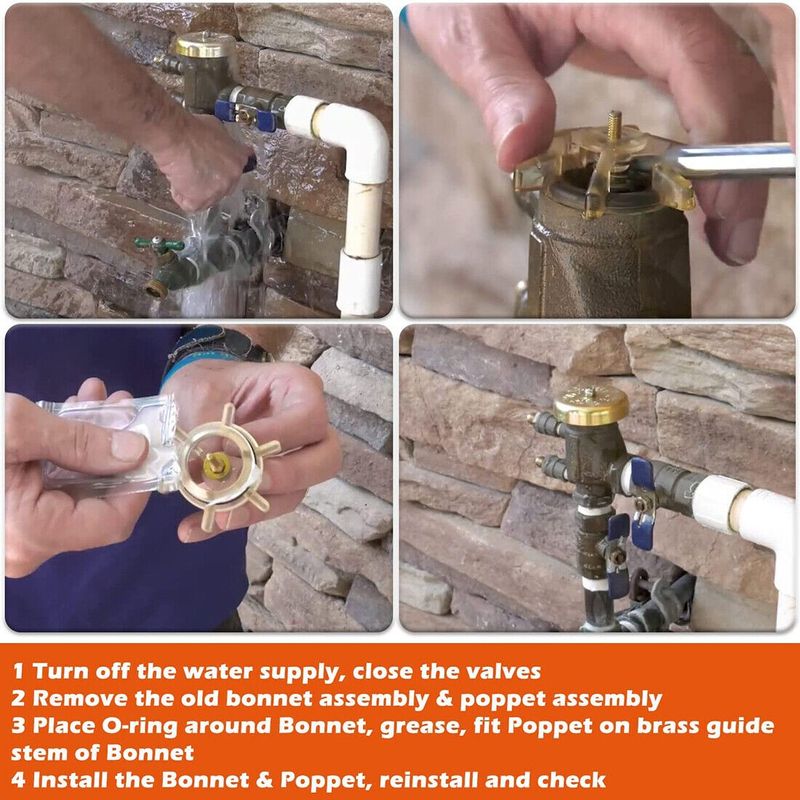 1 Turn off the water supply, close the valves
2 Remove the old bonnet assembly & poppet assembly
3 Place O-ring around Bonnet, grease, fit Poppet on brass guide stem of Bonnet
4 Install the Bonnet & Poppet, reinstall and check