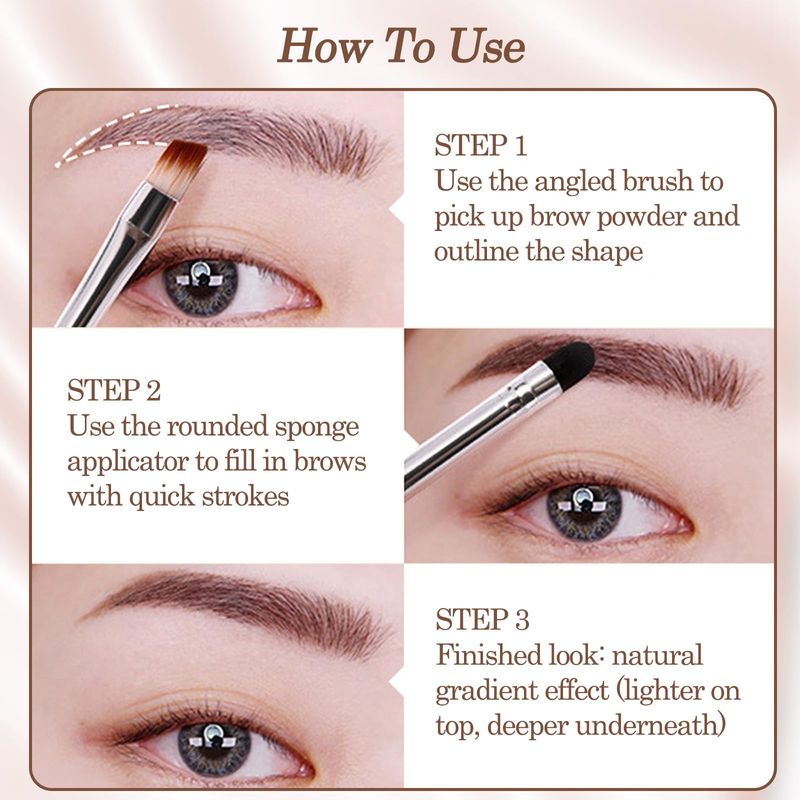 How To Use

STEP 1
Use the angled brush to pick up brow powder and outline the shape

STEP 2
Use the rounded sponge applicator to fill in brows with quick strokes

STEP 3
Finished look: natural gradient effect (lighter on top, deeper underneath)