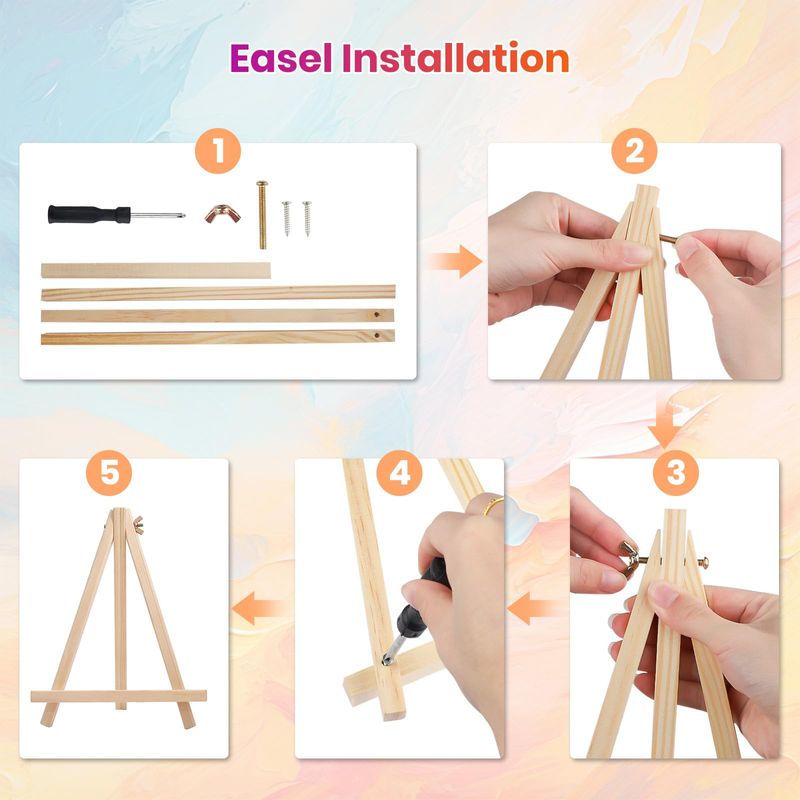 Easel Installation

1

2

3

4

5