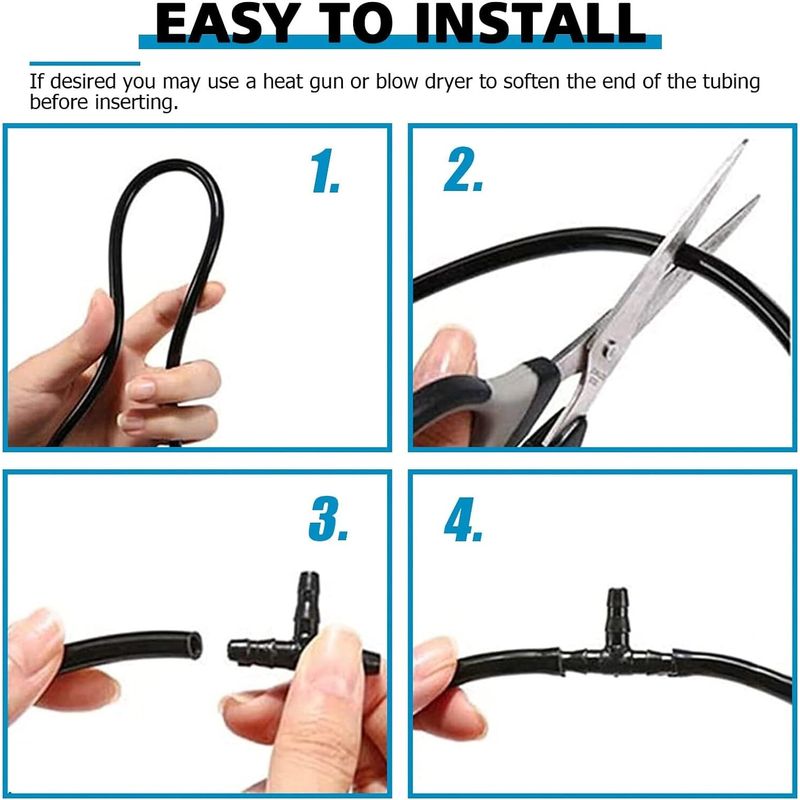 EASY TO INSTALL

If desired you may use a heat gun or blow dryer to soften the end of the tubing before inserting.

1.

2.

3.

4.