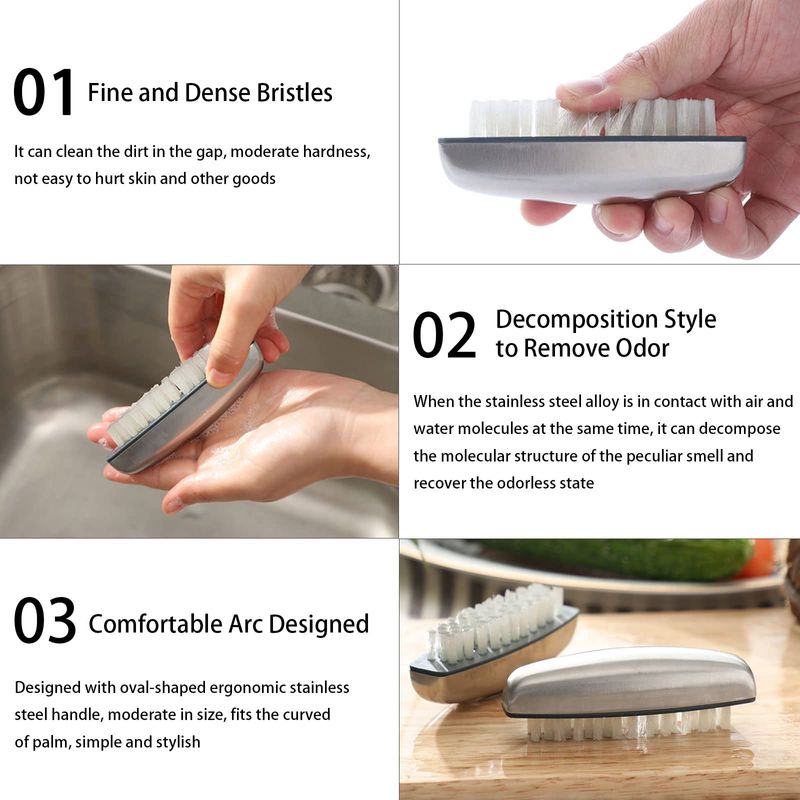 01 Fine and Dense Bristles

It can clean the dirt in the gap, moderate hardness, not easy to hurt skin and other goods

02 Decomposition Style to Remove Odor

When the stainless steel alloy is in contact with air and water molecules at the same time, it can decompose the molecular structure of the peculiar smell and recover the odorless state

03 Comfortable Arc Designed

Designed with oval-shaped ergonomic stainless steel handle, moderate in size, fits the curved of palm, simple and stylish