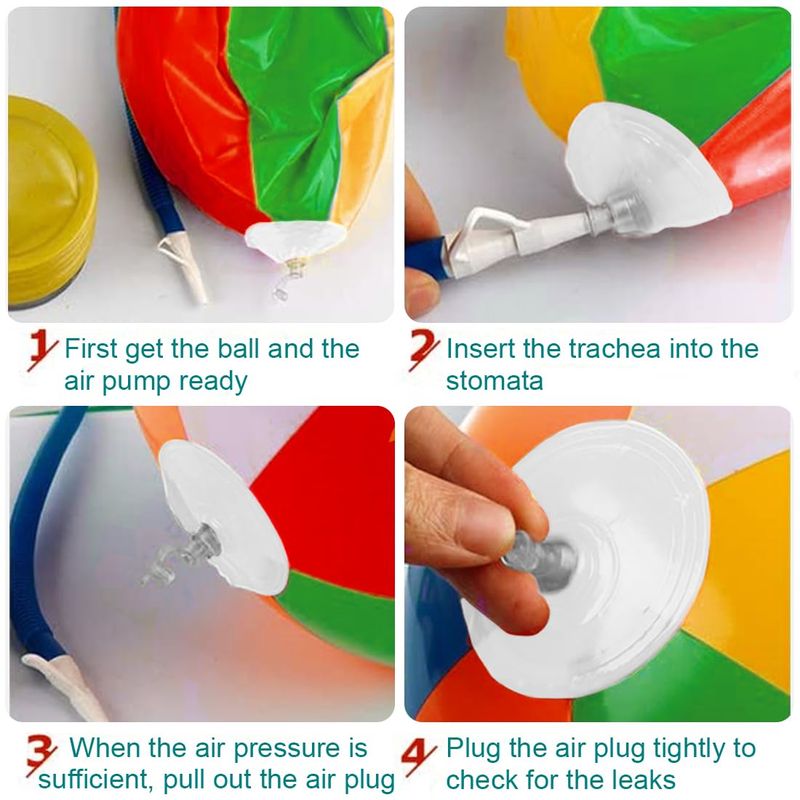 1 First get the ball and the air pump ready

2 Insert the trachea into the stomata

3 When the air pressure is sufficient, pull out the air plug

4 Plug the air plug tightly to check for the leaks