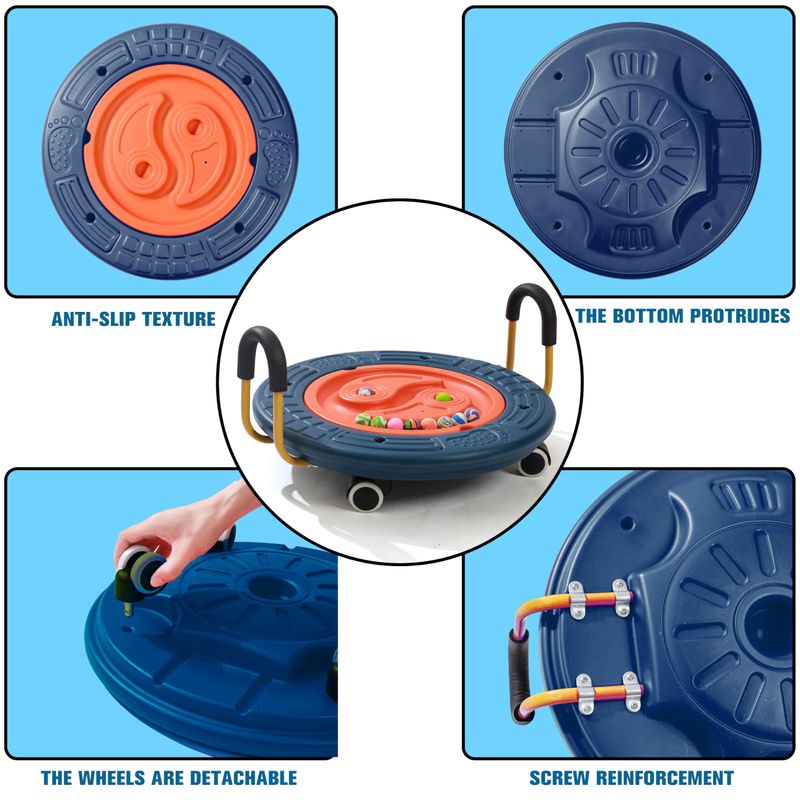 ANTI-SLIP TEXTURE

THE BOTTOM PROTRUDES

THE WHEELS ARE DETACHABLE

SCREW REINFORCEMENT