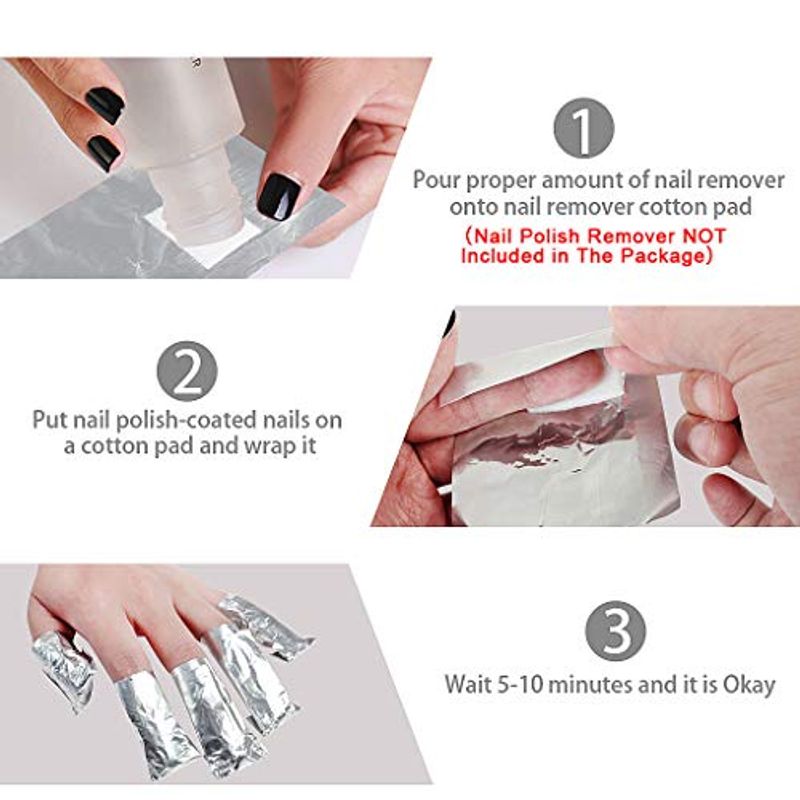 1
Pour proper amount of nail remover onto nail remover cotton pad
(Nail Polish Remover NOT Included in The Package)

2
Put nail polish-coated nails on a cotton pad and wrap it

3
Wait 5-10 minutes and it is Okay