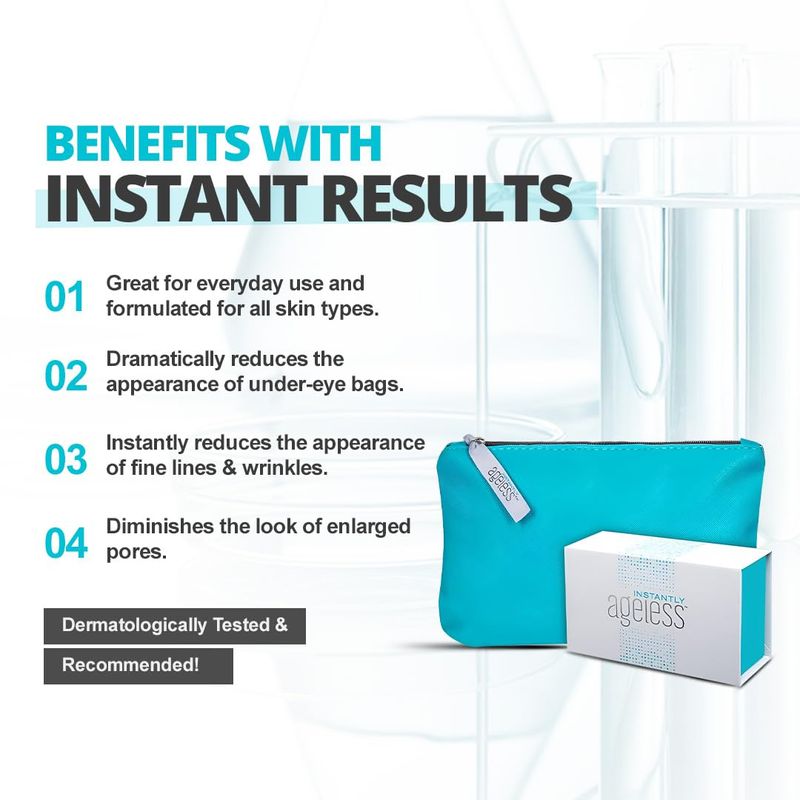 BENEFITS WITH
INSTANT RESULTS

01 Great for everyday use and formulated for all skin types.

02 Dramatically reduces the appearance of under-eye bags.

03 Instantly reduces the appearance of fine lines & wrinkles.

04 Diminishes the look of enlarged pores.

Dermatologically Tested &
Recommended!

ageless

INSTANTLY
ageless