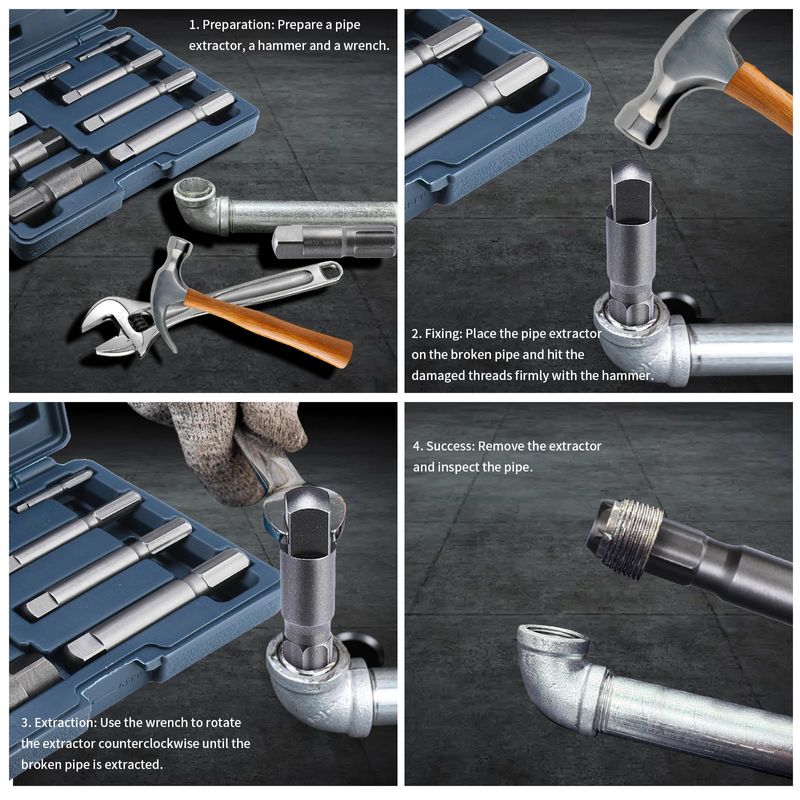 1. Preparation: Prepare a pipe extractor, a hammer and a wrench.

2. Fixing: Place the pipe extractor on the broken pipe and hit the damaged threads firmly with the hammer.

3. Extraction: Use the wrench to rotate the extractor counterclockwise until the broken pipe is extracted.

4. Success: Remove the extractor and inspect the pipe.