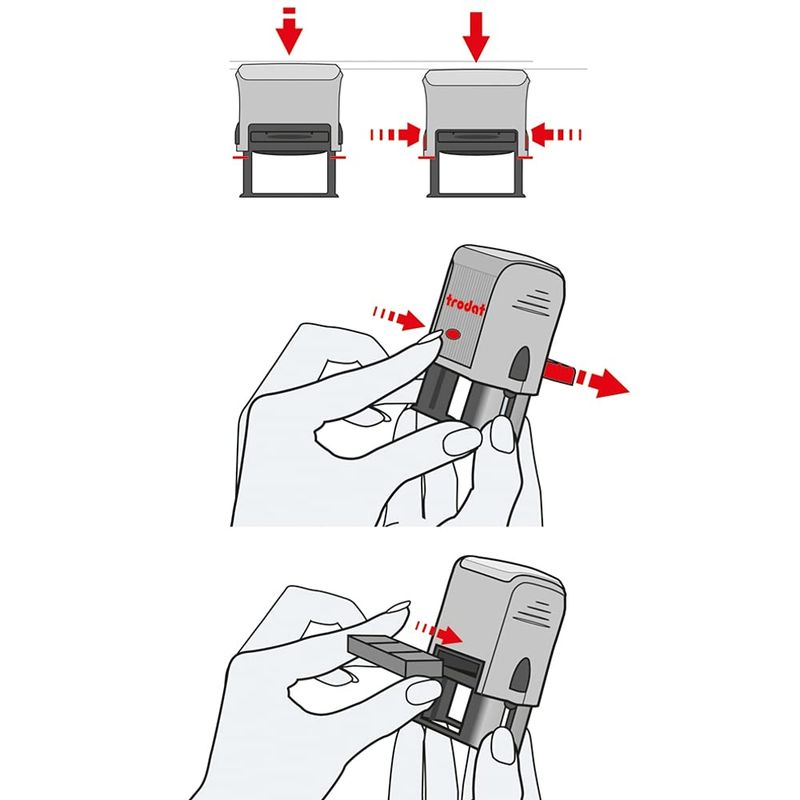 trodat