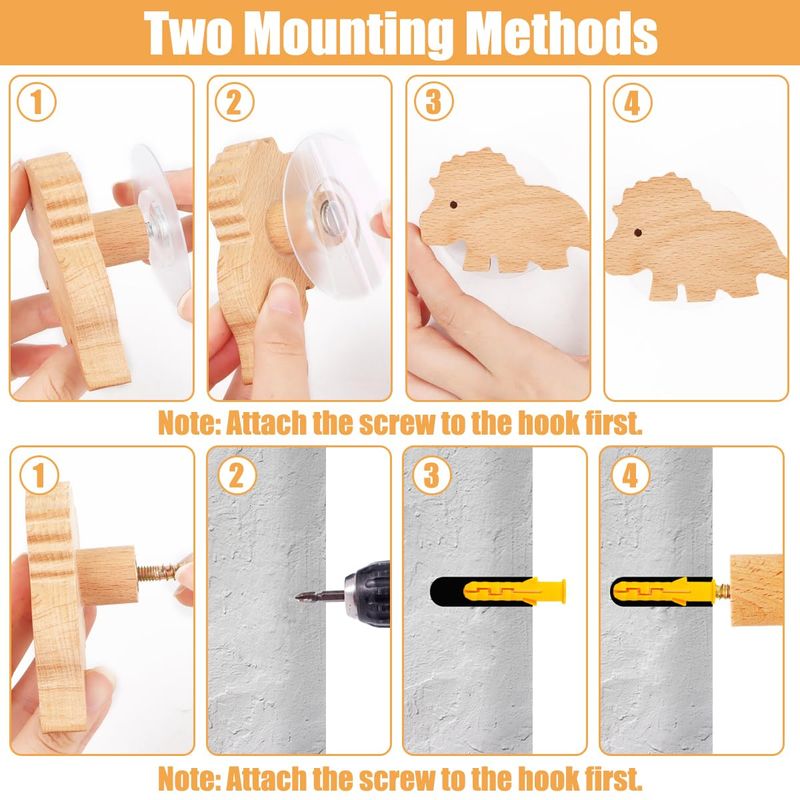 Two Mounting Methods

1
2
3
4

Note: Attach the screw to the hook first.

1
2
3
4

Note: Attach the screw to the hook first.