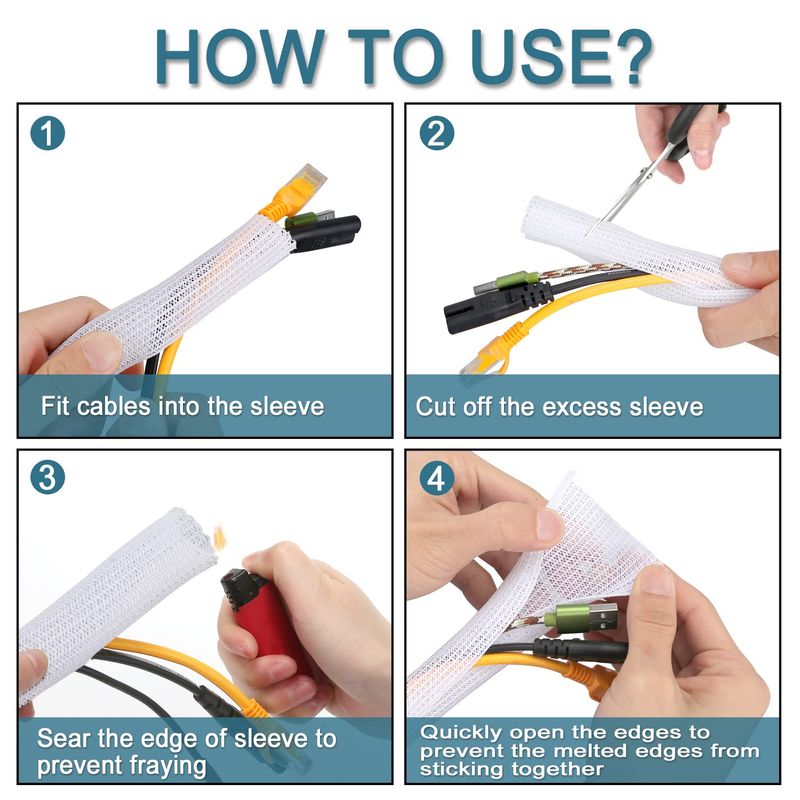 HOW TO USE?

1

Fit cables into the sleeve

2

Cut off the excess sleeve

3

Sear the edge of sleeve to prevent fraying

4

Quickly open the edges to prevent the melted edges from sticking together