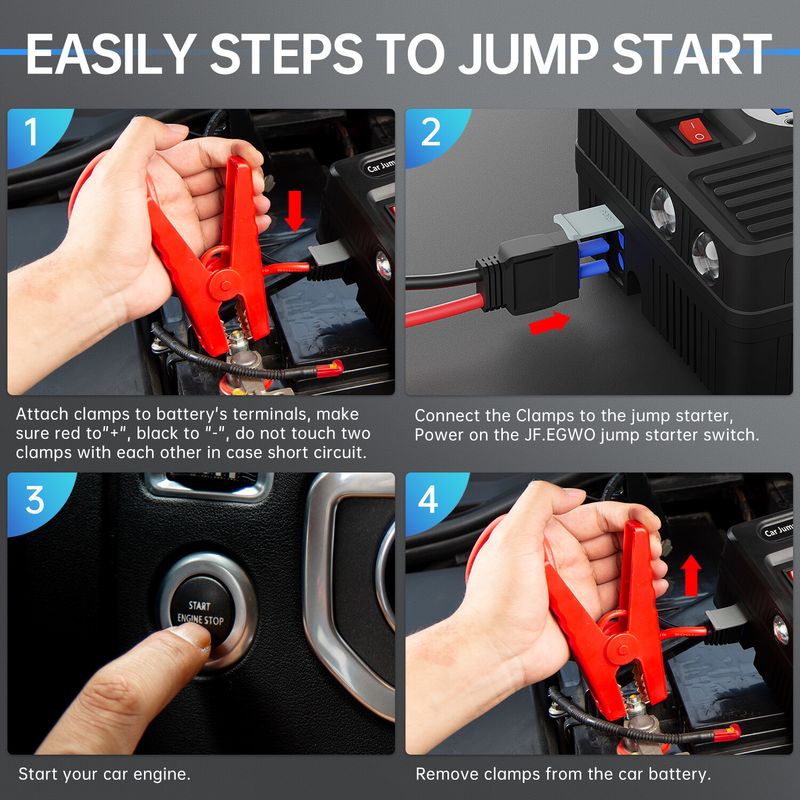 EASILY STEPS TO JUMP START

1

Car Jum

Attach clamps to battery's terminals, make sure red to"+", black to "-", do not touch two clamps with each other in case short circuit.

2

Connect the Clamps to the jump starter, Power on the JF.EGWO jump starter switch.

3

START ENGINE STOP

Start your car engine.

4

Car Jum

Remove clamps from the car battery.