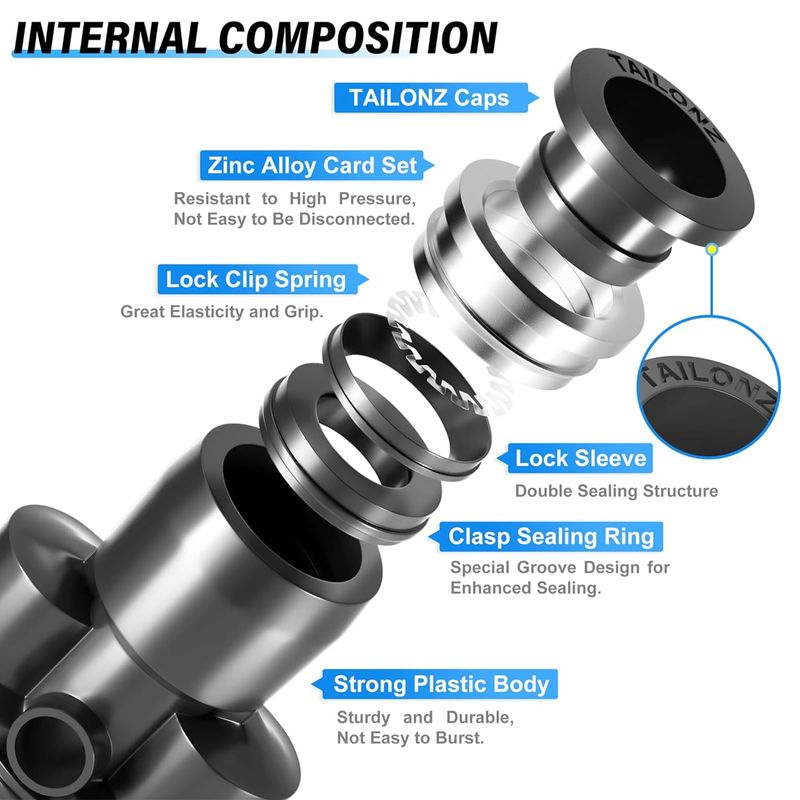 INTERNAL COMPOSITION

TAILONZ Caps

TAILONZ

Zinc Alloy Card Set

Resistant to High Pressure, Not Easy to Be Disconnected.

Lock Clip Spring

Great Elasticity and Grip.

TAILONZ

Lock Sleeve

Double Sealing Structure

Clasp Sealing Ring

Special Groove Design for Enhanced Sealing.

Strong Plastic Body

Sturdy and Durable, Not Easy to Burst.