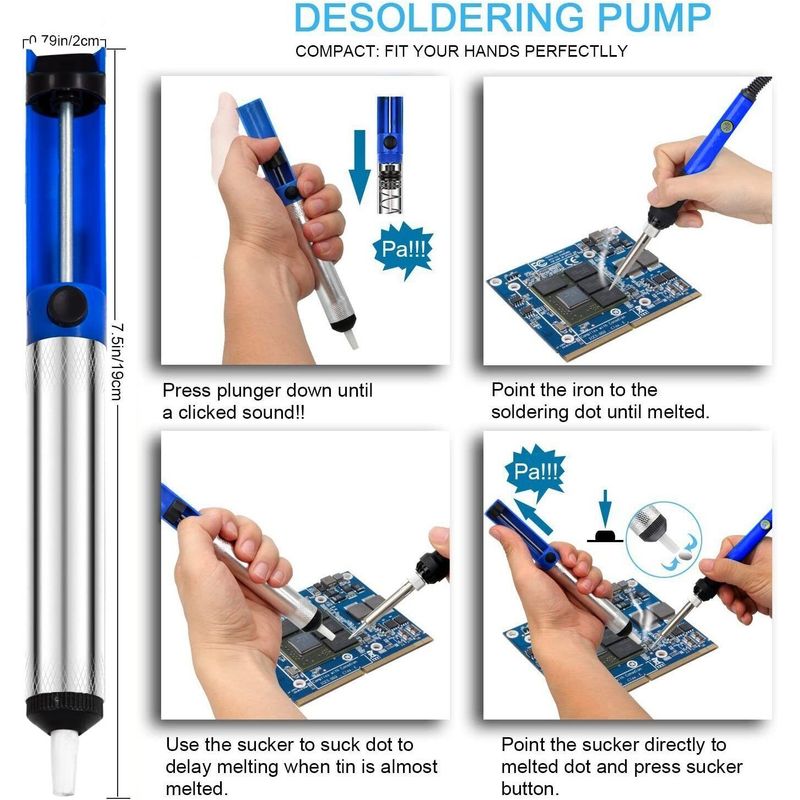 DESOLDERING PUMP

COMPACT: FIT YOUR HANDS PERFECTLLY

0.79in/2cm

7.5in/19cm

Pa!!!

Press plunger down until a clicked sound!!

Point the iron to the soldering dot until melted.

Pa!!!

Use the sucker to suck dot to delay melting when tin is almost melted.

Point the sucker directly to melted dot and press sucker button.