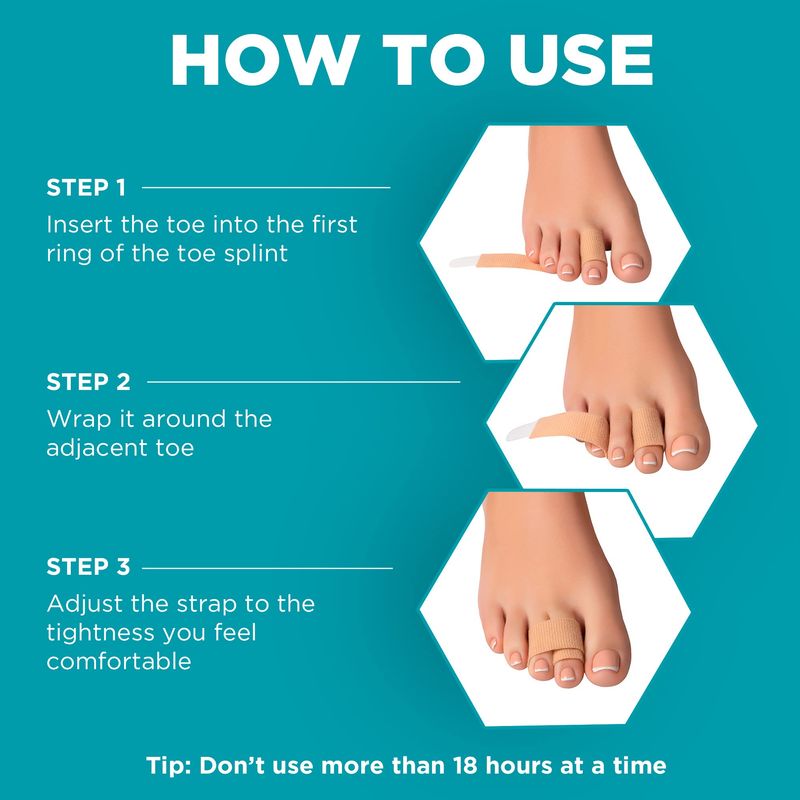 HOW TO USE

STEP 1

Insert the toe into the first ring of the toe splint

STEP 2

Wrap it around the adjacent toe

STEP 3

Adjust the strap to the tightness you feel comfortable

Tip: Don't use more than 18 hours at a time