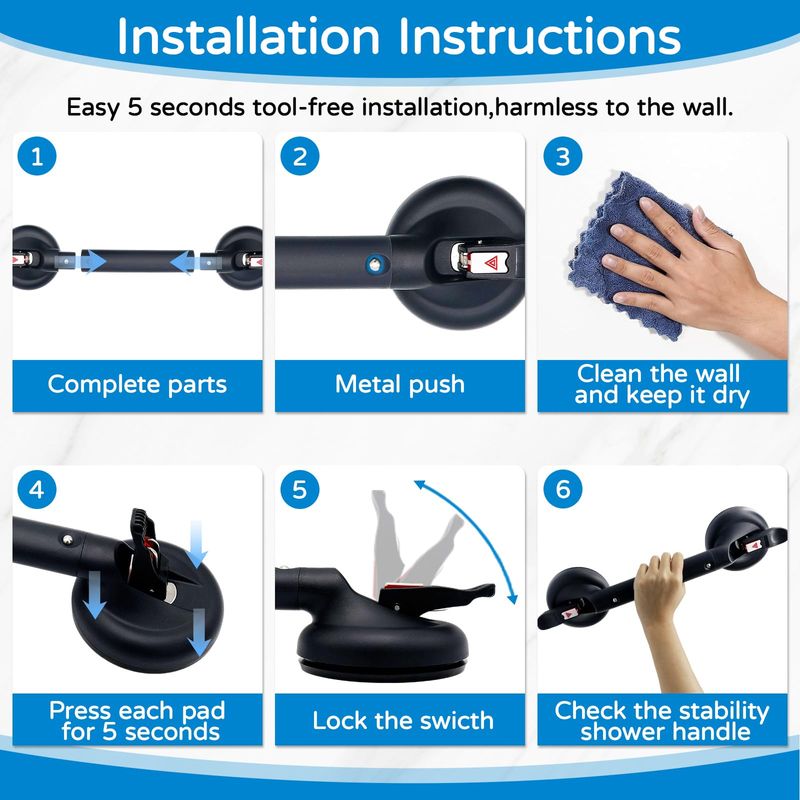 Installation Instructions

Easy 5 seconds tool-free installation,harmless to the wall.

1
Complete parts

2
Metal push

3
Clean the wall and keep it dry

4
Press each pad for 5 seconds

5
Lock the swicth

6
Check the stability shower handle