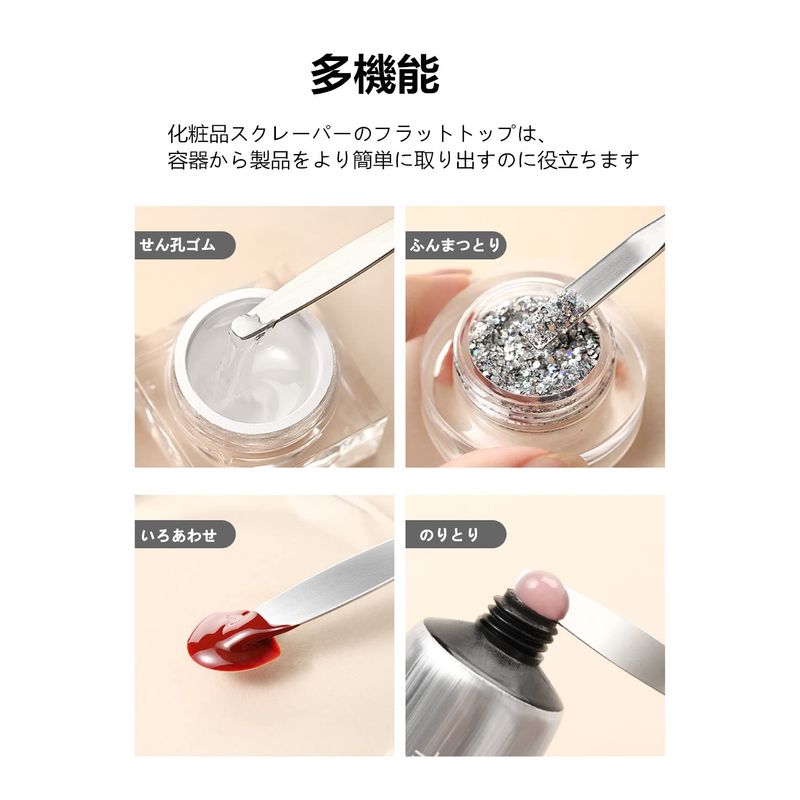 多機能

化粧品スクレーパーのフラットトップは、
容器から製品をより簡単に取り出すのに役立ちます

せん孔ゴム

ふんまつとり

いろあわせ

のりとり