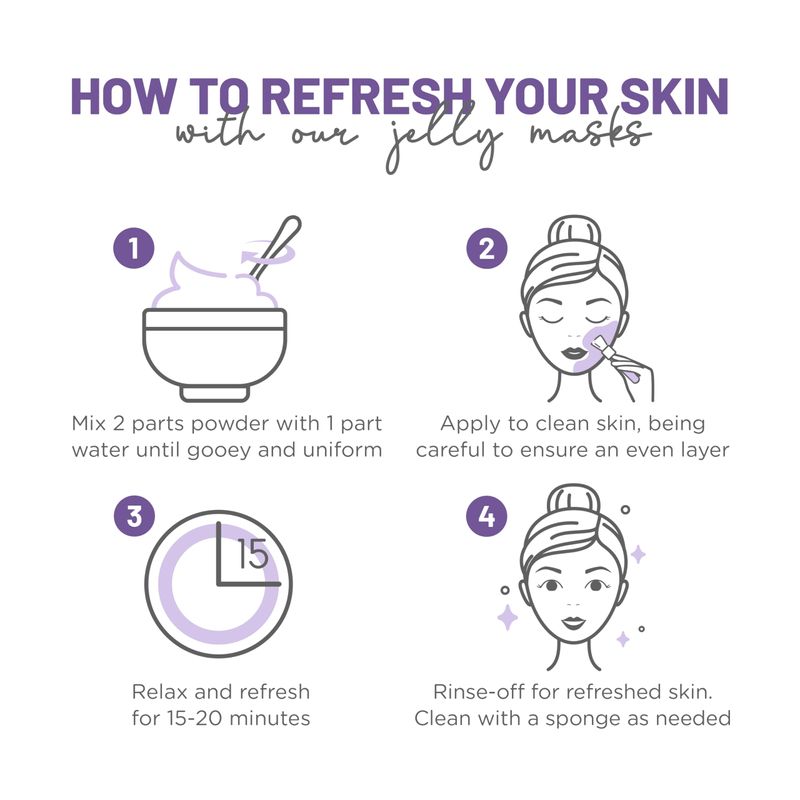 HOW TO REFRESH YOUR SKIN
with our jelly masks

1

Mix 2 parts powder with 1 part water until gooey and uniform

2

Apply to clean skin, being careful to ensure an even layer

3

15

Relax and refresh for 15-20 minutes

4

Rinse-off for refreshed skin. Clean with a sponge as needed