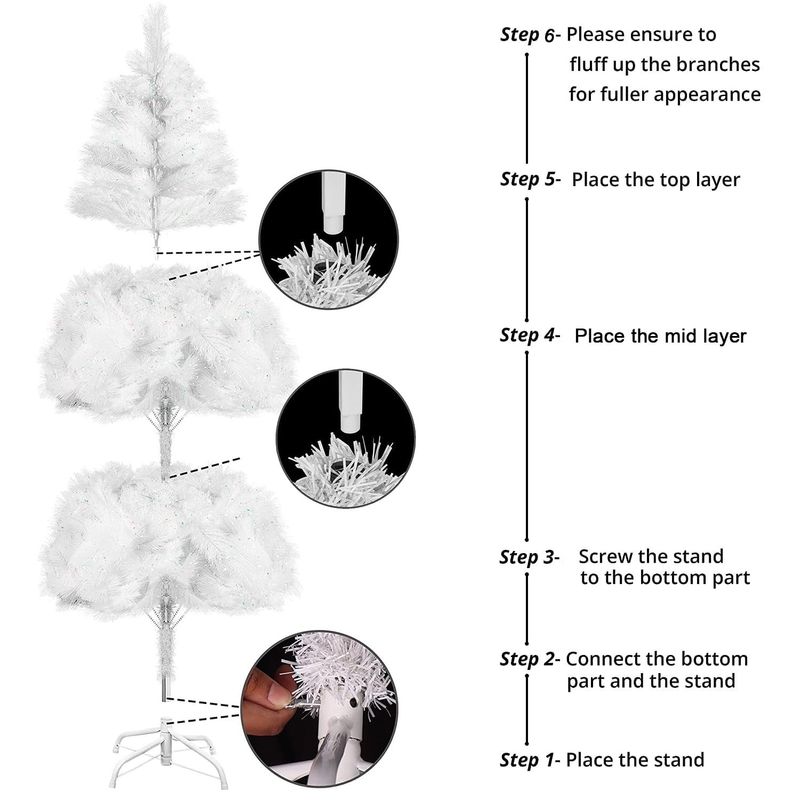 Step 6- Please ensure to fluff up the branches for fuller appearance

Step 5- Place the top layer

Step 4- Place the mid layer

Step 3- Screw the stand to the bottom part

Step 2- Connect the bottom part and the stand

Step 1- Place the stand