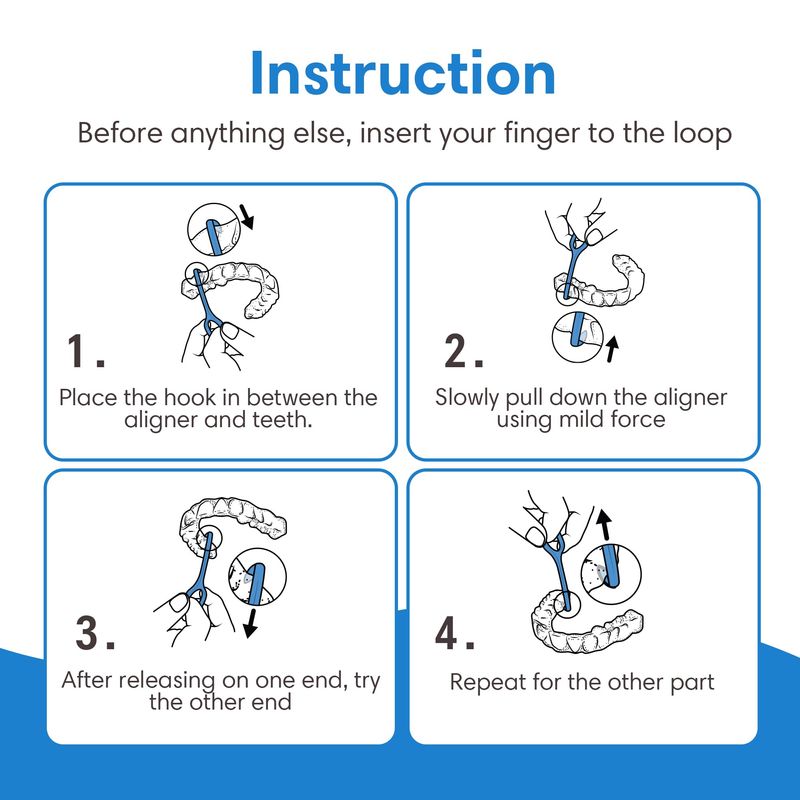 Instruction

Before anything else, insert your finger to the loop

1.

Place the hook in between the aligner and teeth.

2.

Slowly pull down the aligner using mild force

3.

After releasing on one end, try the other end

4.

Repeat for the other part