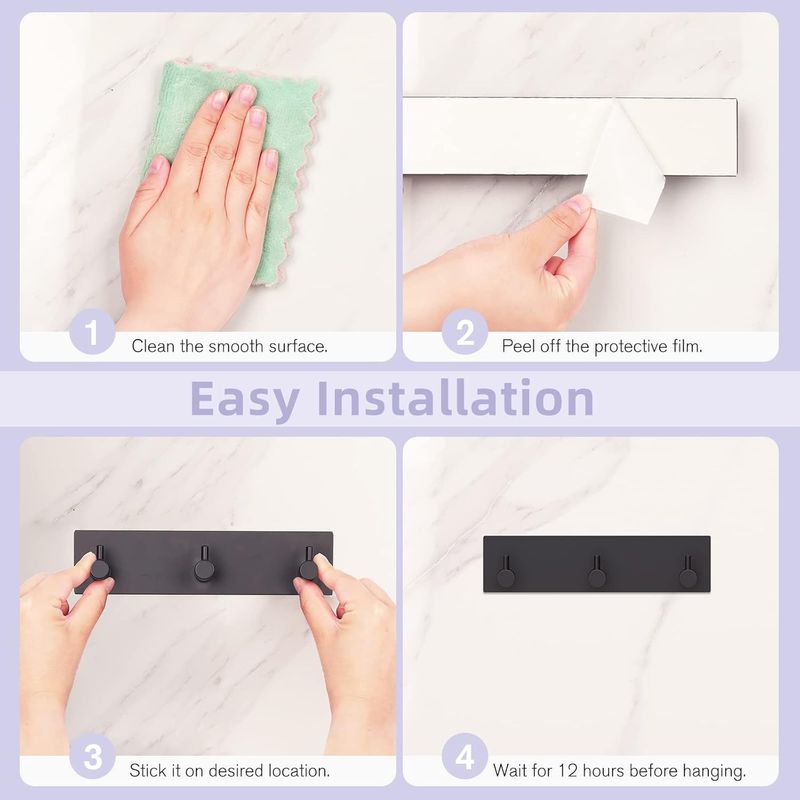 1 Clean the smooth surface.

2 Peel off the protective film.

Easy Installation

3 Stick it on desired location.

4 Wait for 12 hours before hanging.