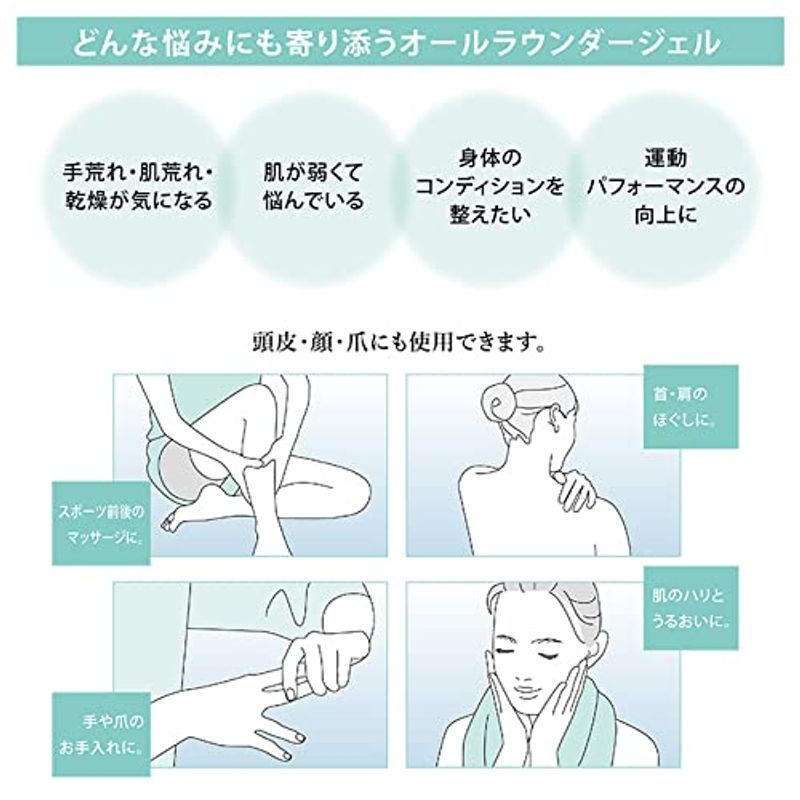 どんな悩みにも寄り添うオールラウンダージェル

手荒れ・肌荒れ・乾燥が気になる

肌が弱くて悩んでいる

身体のコンディションを整えたい

運動パフォーマンスの向上に

頭皮・顔・爪にも使用できます。

スポーツ前後のマッサージに。

首・肩のほぐしに。

手や爪のお手入れに。

肌のハリとうるおいに。