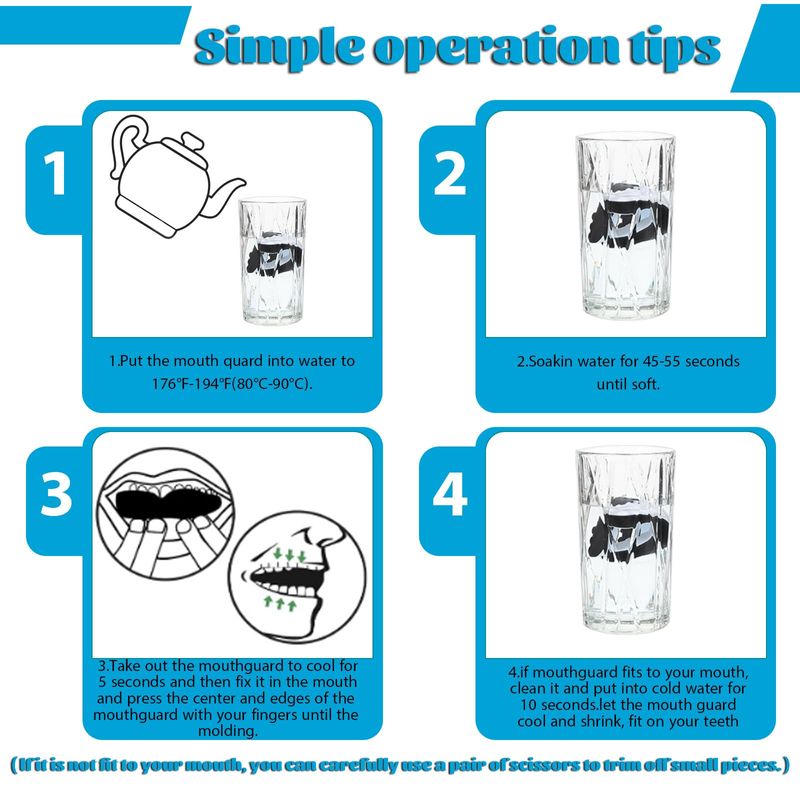 Simple operation tips

1

1.Put the mouth quard into water to 176℉-194℉(80℃-90℃).

2

2.Soakin water for 45-55 seconds until soft.

3

3.Take out the mouthguard to cool for 5 seconds and then fix it in the mouth and press the center and edges of the mouthguard with your fingers until the molding.

4

4.if mouthguard fits to your mouth, clean it and put into cold water for 10 seconds.let the mouth guard cool and shrink, fit on your teeth

( If it is not fit to your mouth, you can carefully use a pair of scissors to trim off small pieces. )