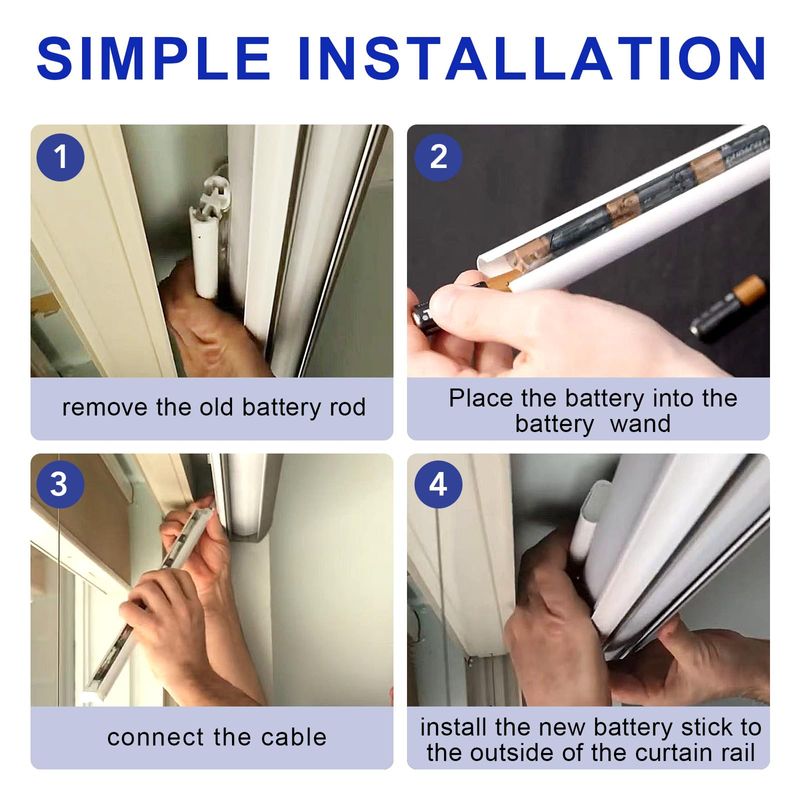 SIMPLE INSTALLATION

1

remove the old battery rod

2

Place the battery into the battery wand

3

connect the cable

4

install the new battery stick to the outside of the curtain rail