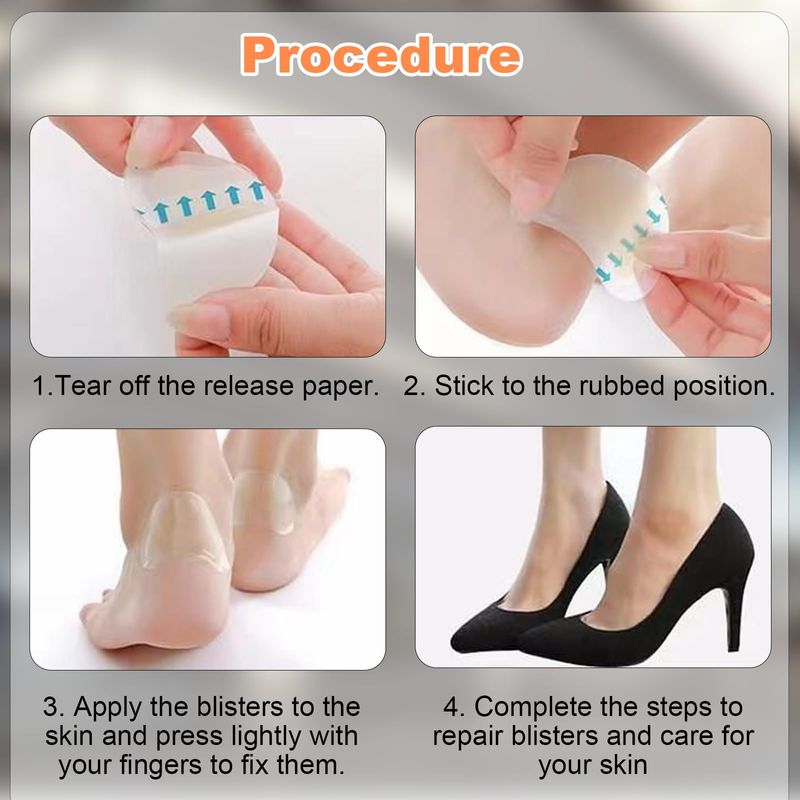 Procedure

1.Tear off the release paper.

2. Stick to the rubbed position.

3. Apply the blisters to the skin and press lightly with your fingers to fix them.

4. Complete the steps to repair blisters and care for your skin