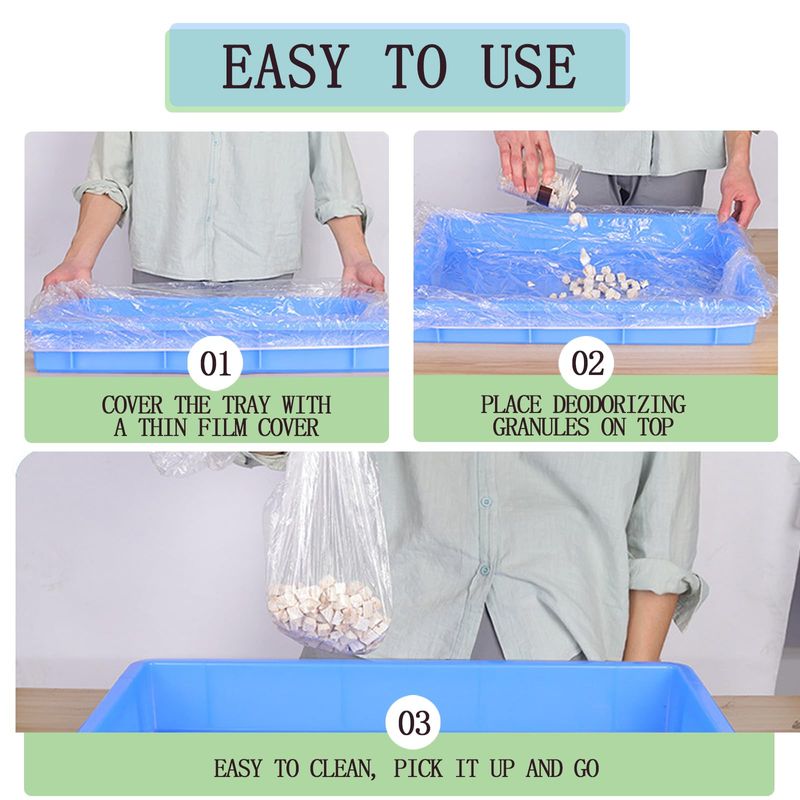 EASY TO USE

01

COVER THE TRAY WITH A THIN FILM COVER

02

PLACE DEODORIZING GRANULES ON TOP

03

EASY TO CLEAN, PICK IT UP AND GO