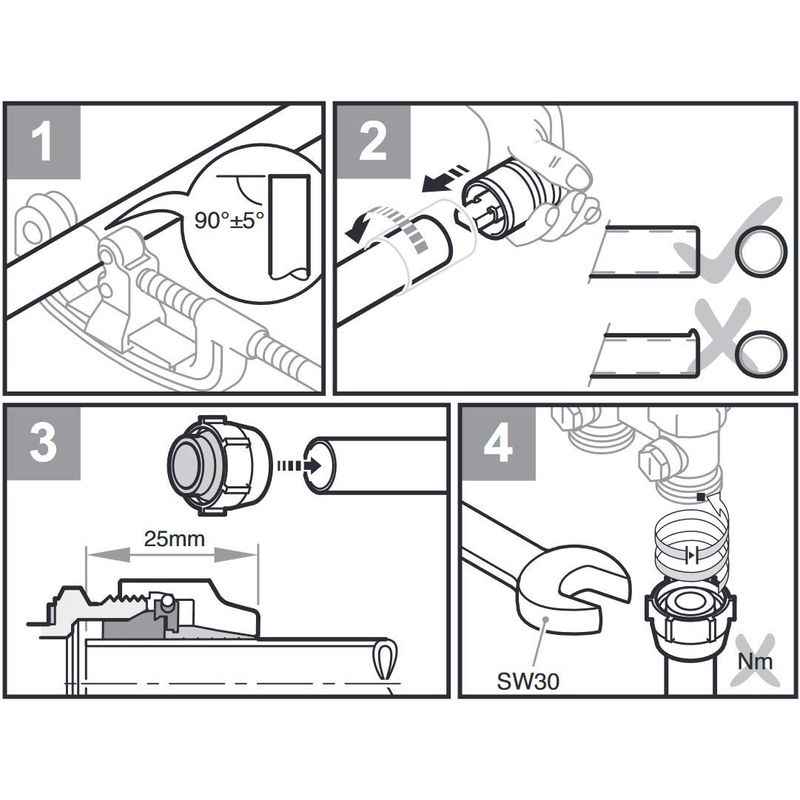 1

90°±5°

2

3

25mm

4

SW30

Nm