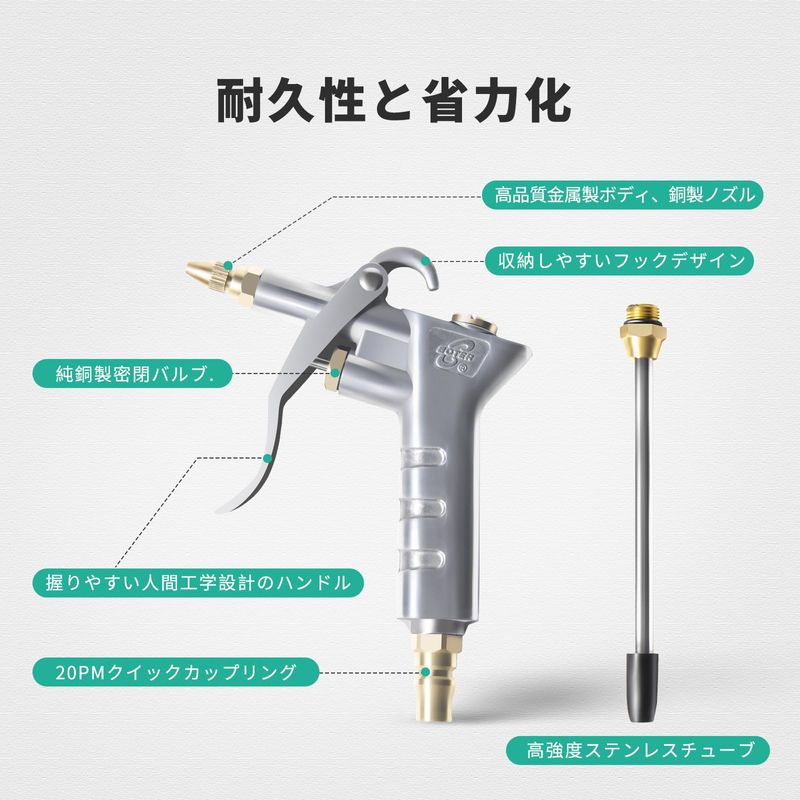 耐久性と省力化

高品質金属製ボディ、銅製ノズル

収納しやすいフックデザイン

純銅製密閉バルブ.

握りやすい人間工学設計のハンドル

20PMクイックカップリング

高強度ステンレスチューブ