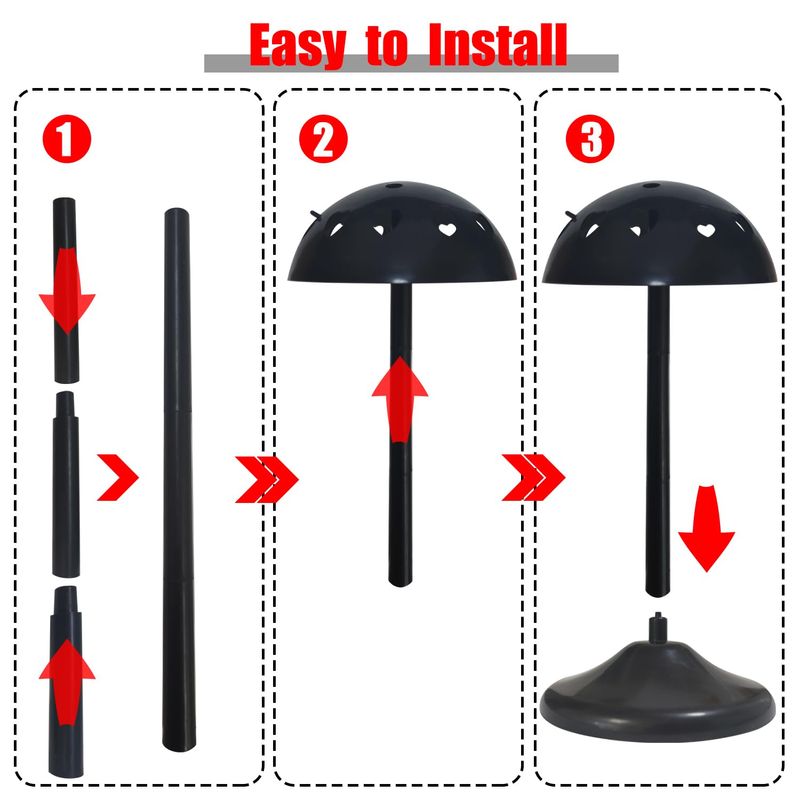 Easy to Install

1

2

3