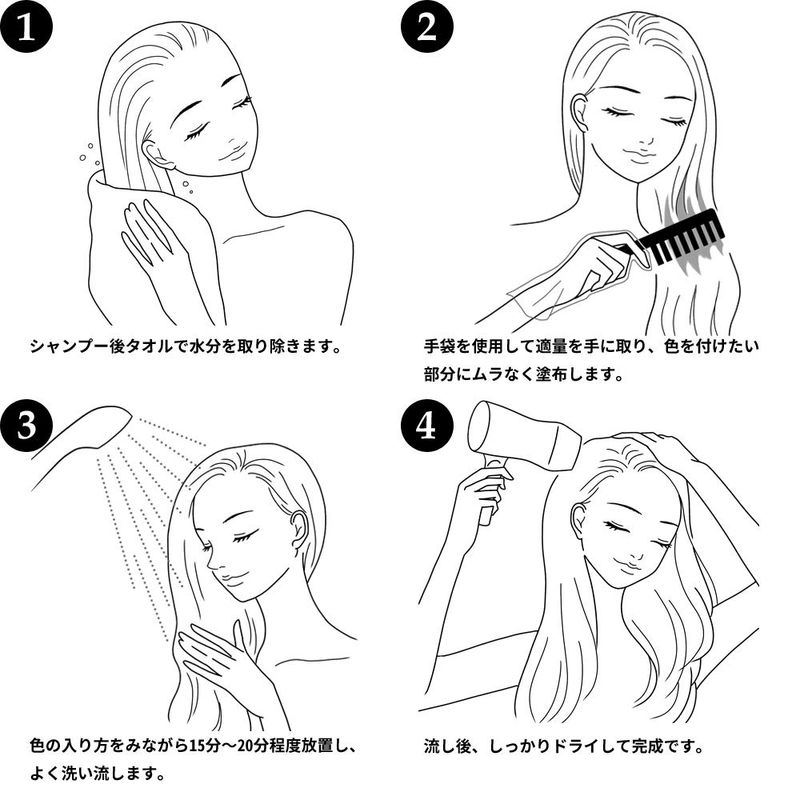 1

シャンプー後タオルで水分を取り除きます。

2

手袋を使用して適量を手に取り、色を付けたい部分にムラなく塗布します。

3

色の入り方をみながら15分～20分程度放置し、よく洗い流します。

4

流し後、しっかりドライして完成です。