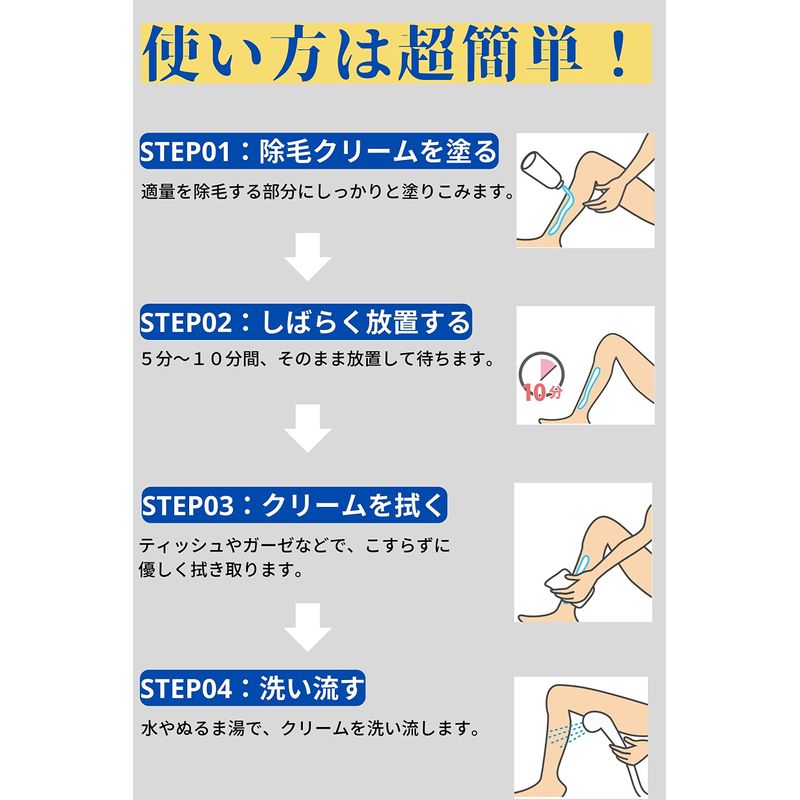 使い方は超簡単！

STEP01：除毛クリームを塗る

適量を除毛する部分にしっかりと塗りこみます。

STEP02：しばらく放置する

５分〜１０分間、そのまま放置して待ちます。

10分

STEP03：クリームを拭く

ティッシュやガーゼなどで、こすらずに優しく拭き取ります。

STEP04：洗い流す

水やぬるま湯で、クリームを洗い流します。