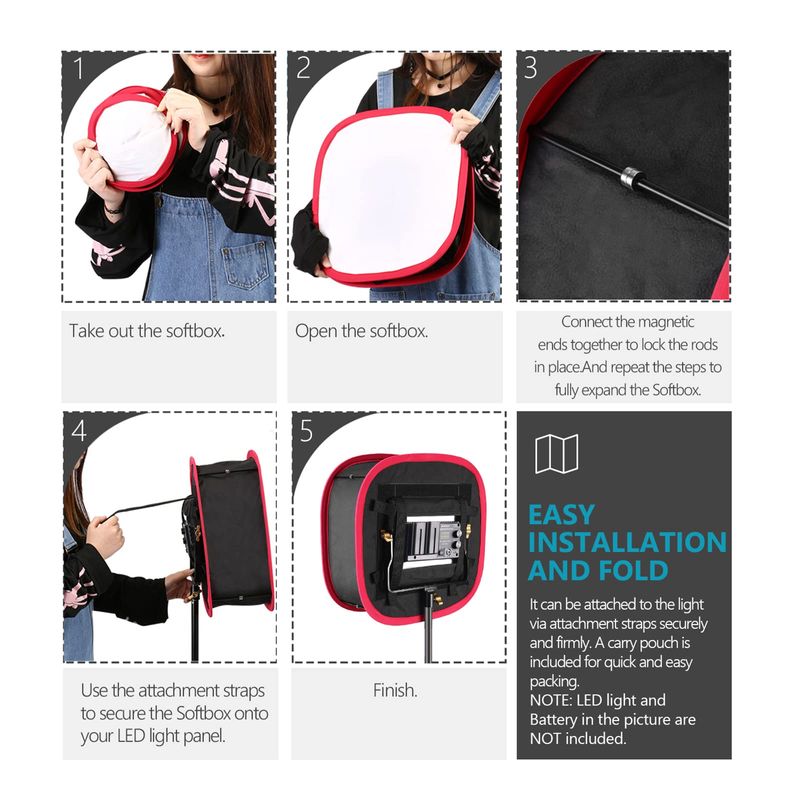 1

Take out the softbox.

2

Open the softbox.

3

Connect the magnetic ends together to lock the rods in place.And repeat the steps to fully expand the Softbox.

4

Use the attachment straps to secure the Softbox onto your LED light panel.

5

Finish.

EASY INSTALLATION AND FOLD

It can be attached to the light via attachment straps securely and firmly. A carry pouch is included for quick and easy packing.
NOTE: LED light and Battery in the picture are NOT included.