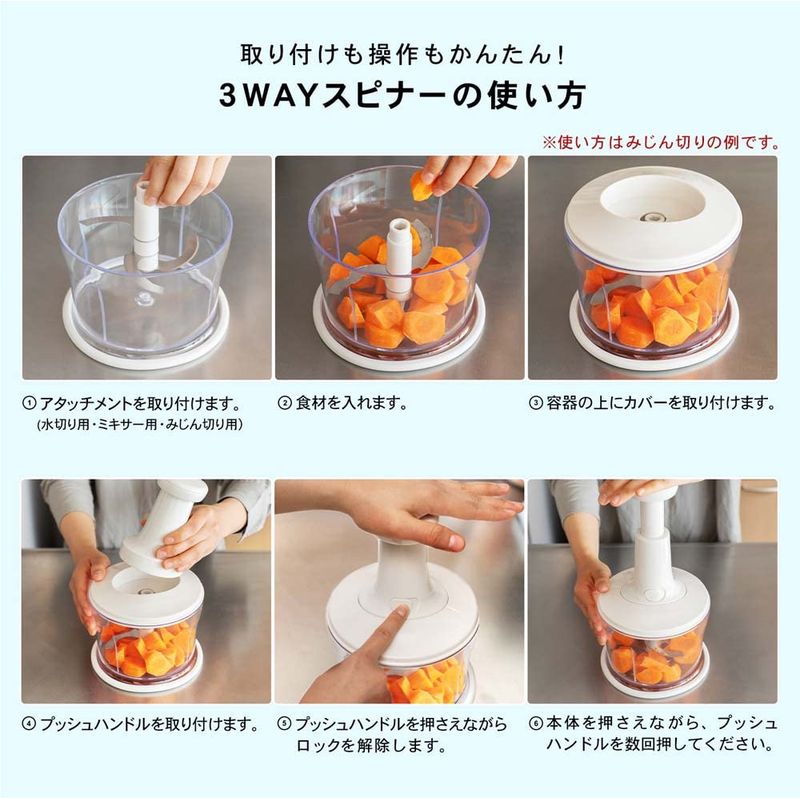 取り付けも操作もかんたん!
3WAYスピナーの使い方

※使い方はみじん切りの例です。

① アタッチメントを取り付けます。
(水切り用・ミキサー用・みじん切り用)

② 食材を入れます。

③ 容器の上にカバーを取り付けます。

④ プッシュハンドルを取り付けます。

⑤ プッシュハンドルを押さえながらロックを解除します。

⑥ 本体を押さえながら、プッシュハンドルを数回押してください。