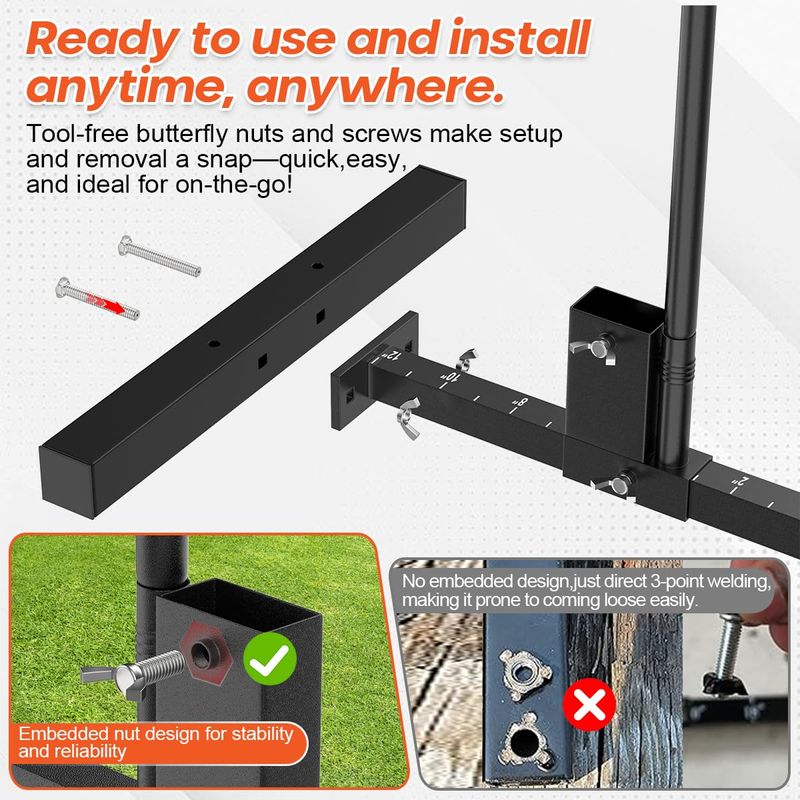 Ready to use and install anytime, anywhere.

Tool-free butterfly nuts and screws make setup and removal a snap—quick,easy, and ideal for on-the-go!

12"

10"

8"

2"

Embedded nut design for stability and reliability

No embedded design,just direct 3-point welding, making it prone to coming loose easily.