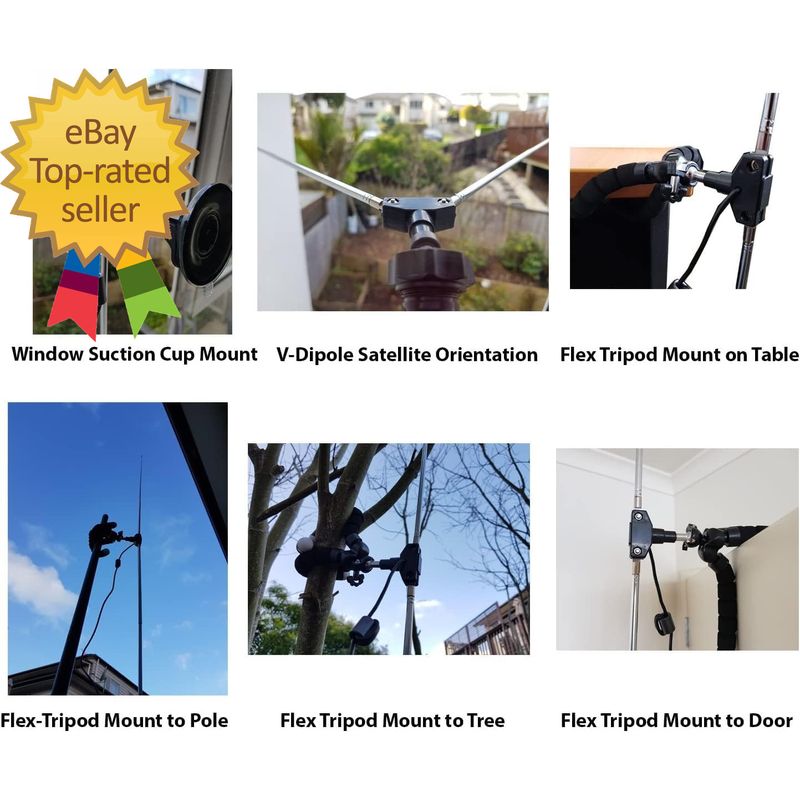 eBay Top-rated seller

Window Suction Cup Mount

V-Dipole Satellite Orientation

Flex Tripod Mount on Table

Flex-Tripod Mount to Pole

Flex Tripod Mount to Tree

Flex Tripod Mount to Door