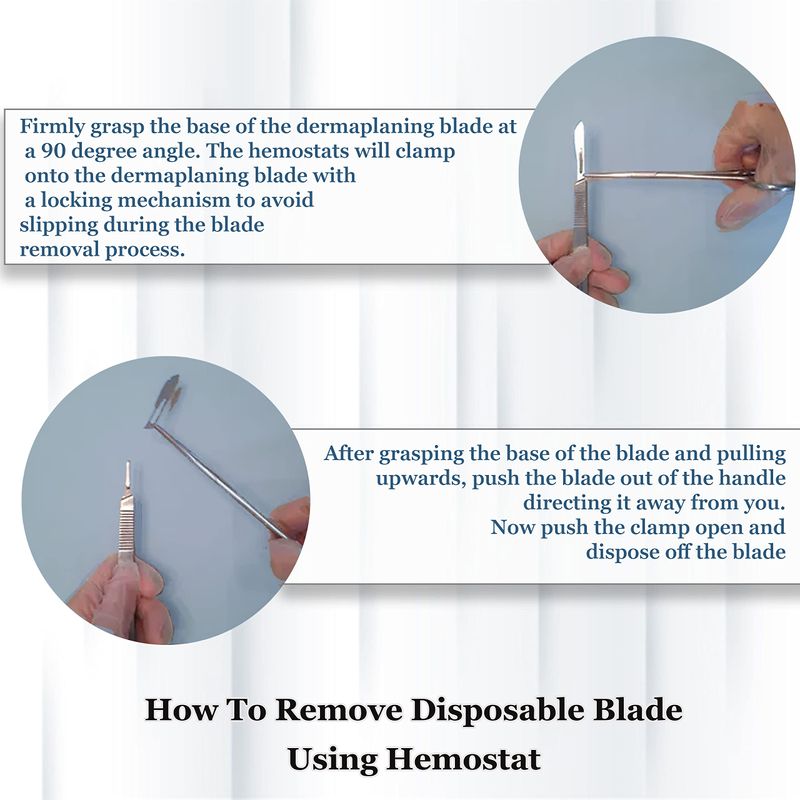 Firmly grasp the base of the dermaplaning blade at a 90 degree angle. The hemostats will clamp onto the dermaplaning blade with a locking mechanism to avoid slipping during the blade removal process.

After grasping the base of the blade and pulling upwards, push the blade out of the handle directing it away from you. Now push the clamp open and dispose off the blade

How To Remove Disposable Blade Using Hemostat