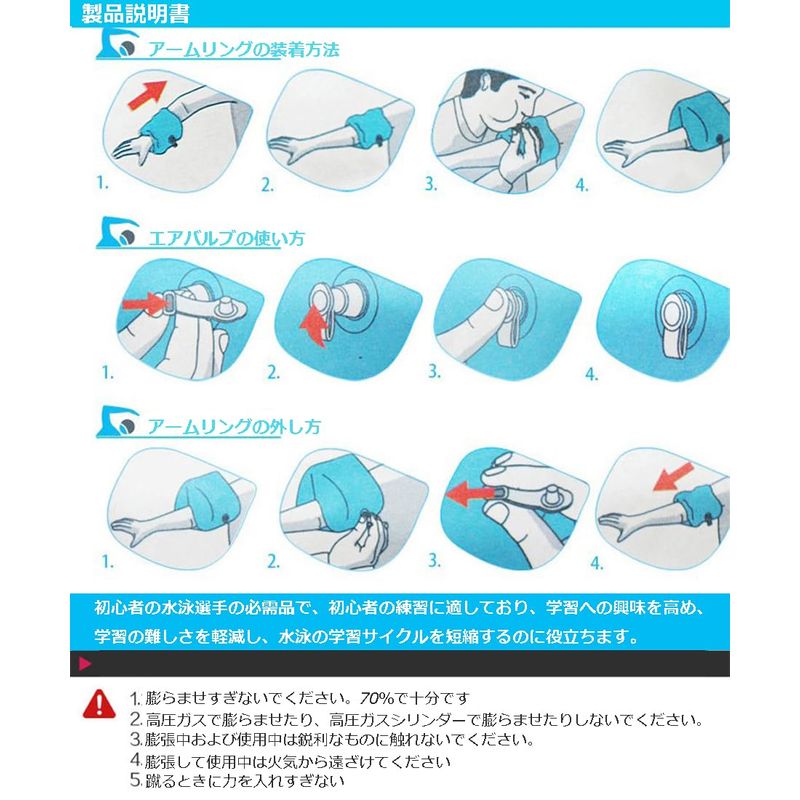 製品説明書

アームリングの装着方法

1. 2. 3. 4.

エアバルブの使い方

1. 2. 3. 4.

アームリングの外し方

1. 2. 3. 4.

初心者の水泳選手の必需品で、初心者の練習に適しており、学習への興味を高め、学習の難しさを軽減し、水泳の学習サイクルを短縮するのに役立ちます。

1. 膨らませすぎないでください。70%で十分です
2. 高圧ガスで膨らませたり、高圧ガスシリンダーで膨らませたりしないでください。
3. 膨張中および使用中は鋭利なものに触れないでください。
4. 膨張して使用中は火気から遠ざけてください
5. 蹴るときに力を入れすぎない