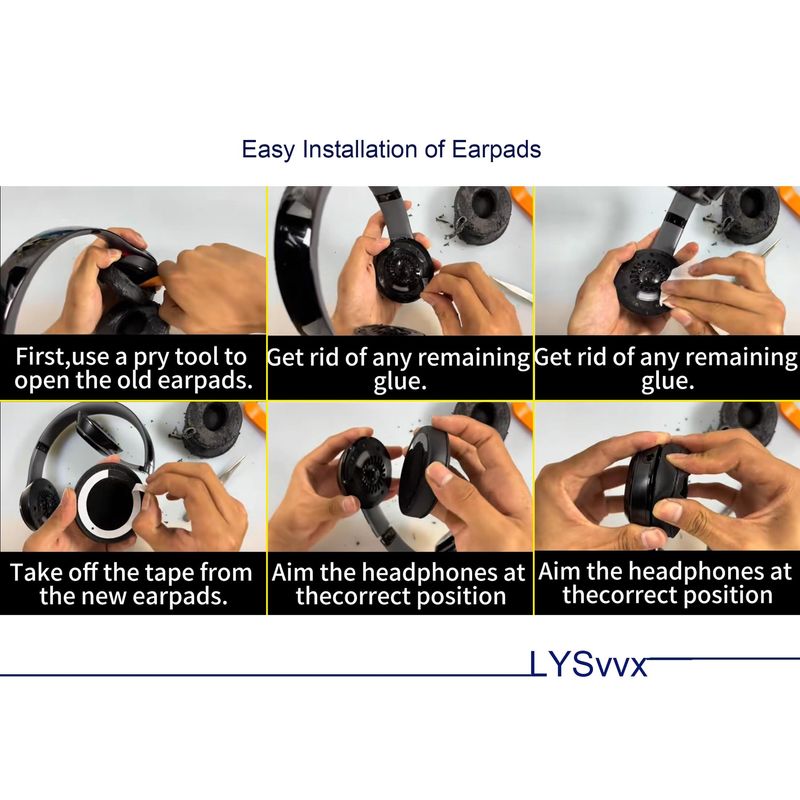 Easy Installation of Earpads

First,use a pry tool to open the old earpads.

Get rid of any remaining glue.

Get rid of any remaining glue.

Take off the tape from the new earpads.

Aim the headphones at thecorrect position

Aim the headphones at thecorrect position

LYSvvx