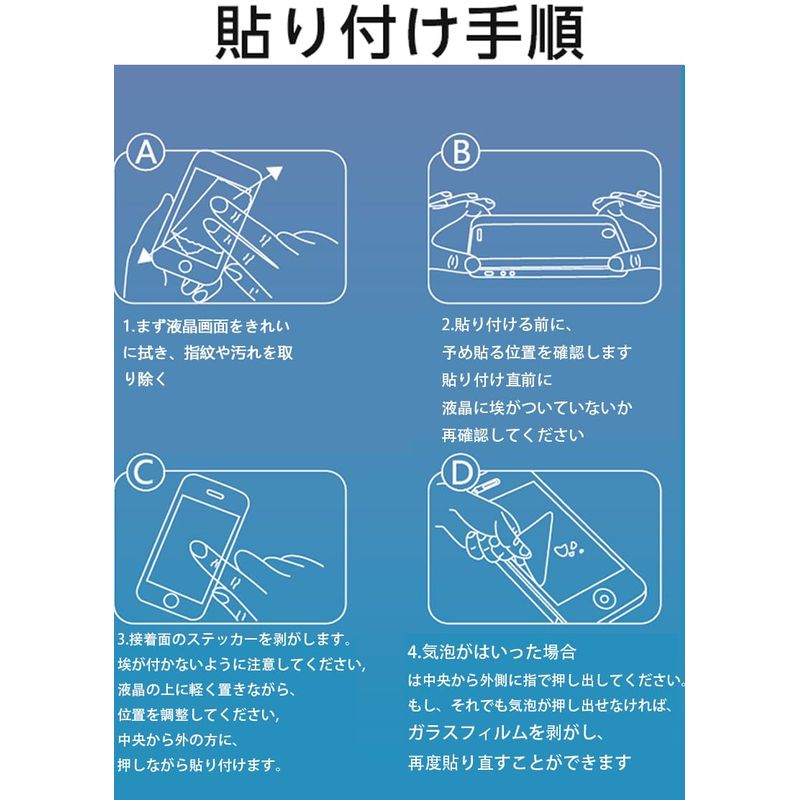 貼り付け手順

A

1.まず液晶画面をきれいに拭き、指紋や汚れを取り除く

B

2.貼り付ける前に、
予め貼る位置を確認します
貼り付け直前に
液晶に埃がついていないか
再確認してください

C

3.接着面のステッカーを剥がします。
埃が付かないように注意してください,
液晶の上に軽く置きながら、
位置を調整してください,
中央から外の方に、
押しながら貼り付けます。

D

4.気泡がはいった場合
は中央から外側に指で押し出してください。
もし、それでも気泡が押し出せなければ、
ガラスフィルムを剥がし、
再度貼り直すことができます