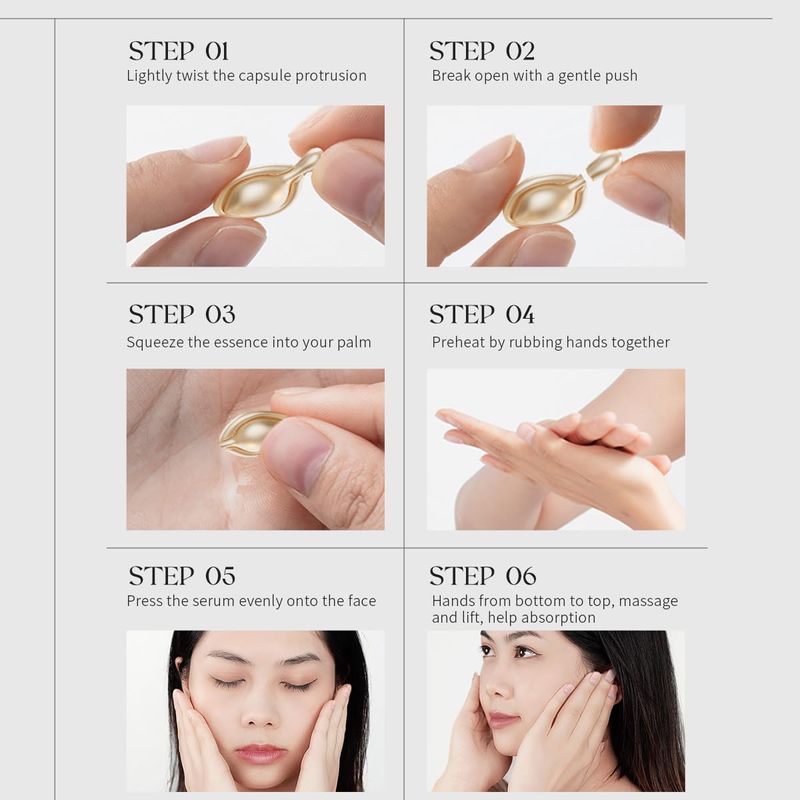 STEP 01
Lightly twist the capsule protrusion

STEP 02
Break open with a gentle push

STEP 03
Squeeze the essence into your palm

STEP 04
Preheat by rubbing hands together

STEP 05
Press the serum evenly onto the face

STEP 06
Hands from bottom to top, massage and lift, help absorption