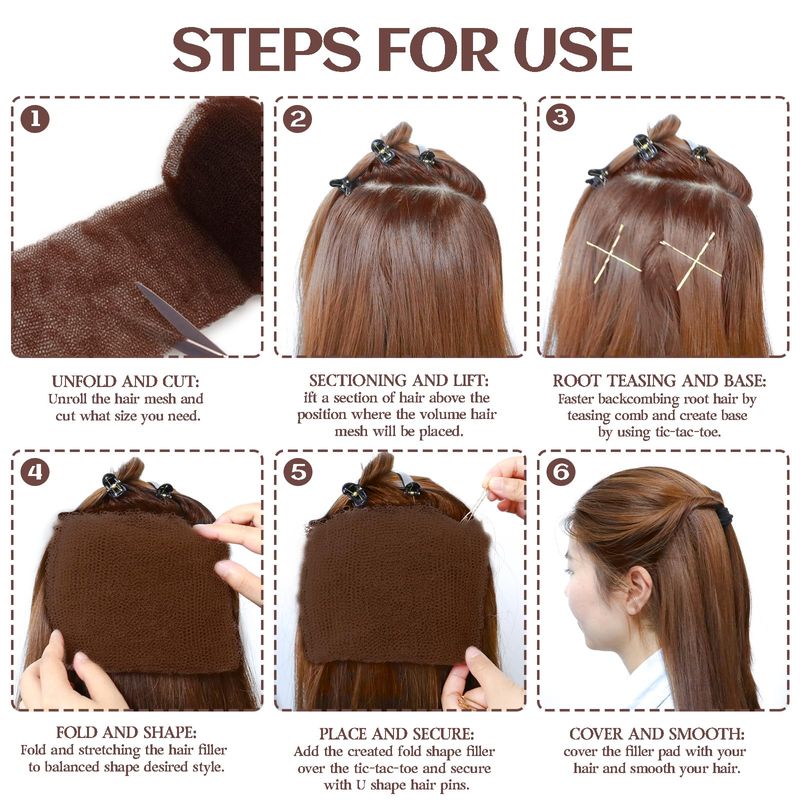 STEPS FOR USE

1

UNFOLD AND CUT:
Unroll the hair mesh and cut what size you need.

2

SECTIONING AND LIFT:
ift a section of hair above the position where the volume hair mesh will be placed.

3

ROOT TEASING AND BASE:
Faster backcombing root hair by teasing comb and create base by using tic-tac-toe.

4

FOLD AND SHAPE:
Fold and stretching the hair filler to balanced shape desired style.

5

PLACE AND SECURE:
Add the created fold shape filler over the tic-tac-toe and secure with U shape hair pins.

6

COVER AND SMOOTH:
cover the filler pad with your hair and smooth your hair.